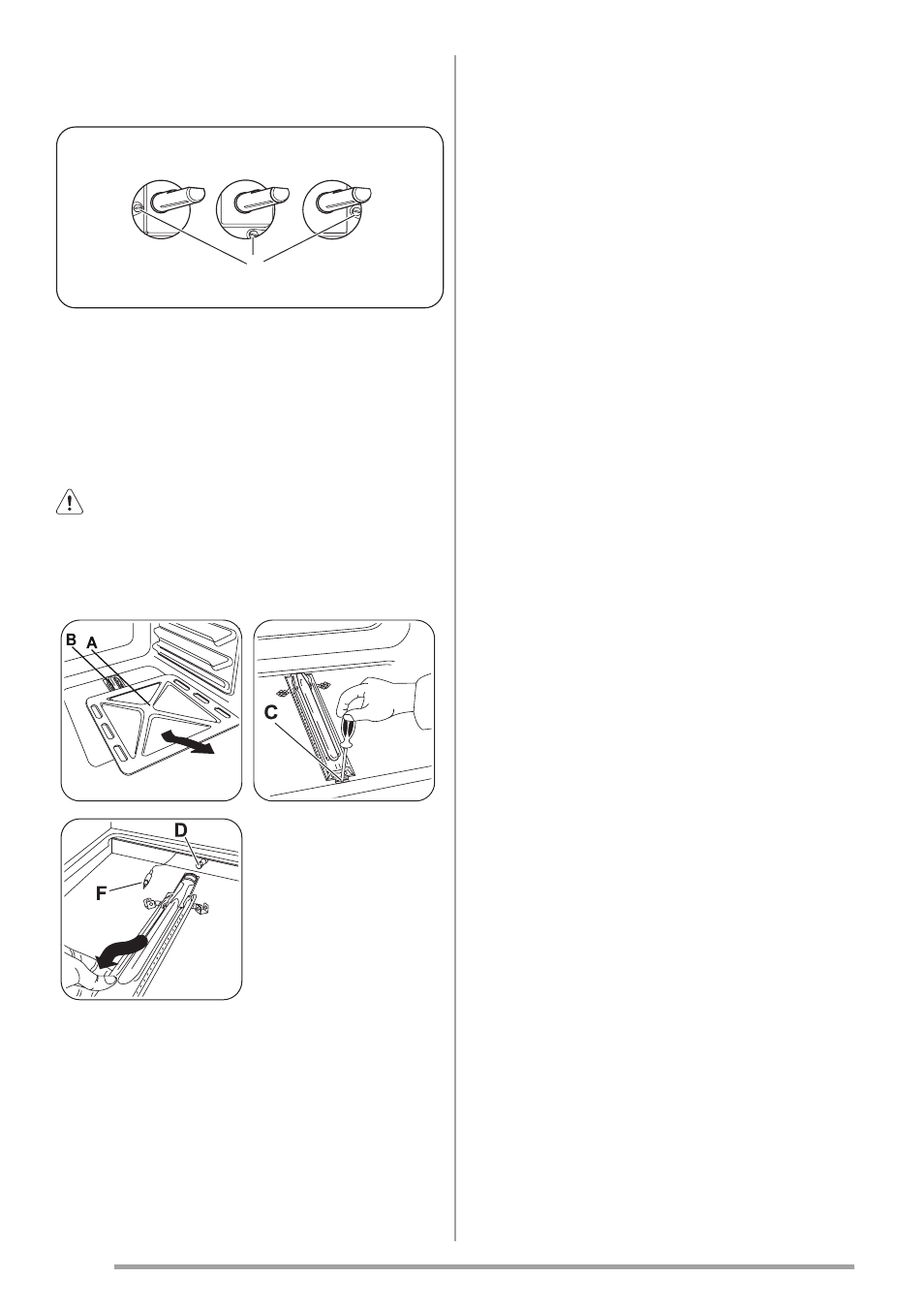 B
A
C
D
F