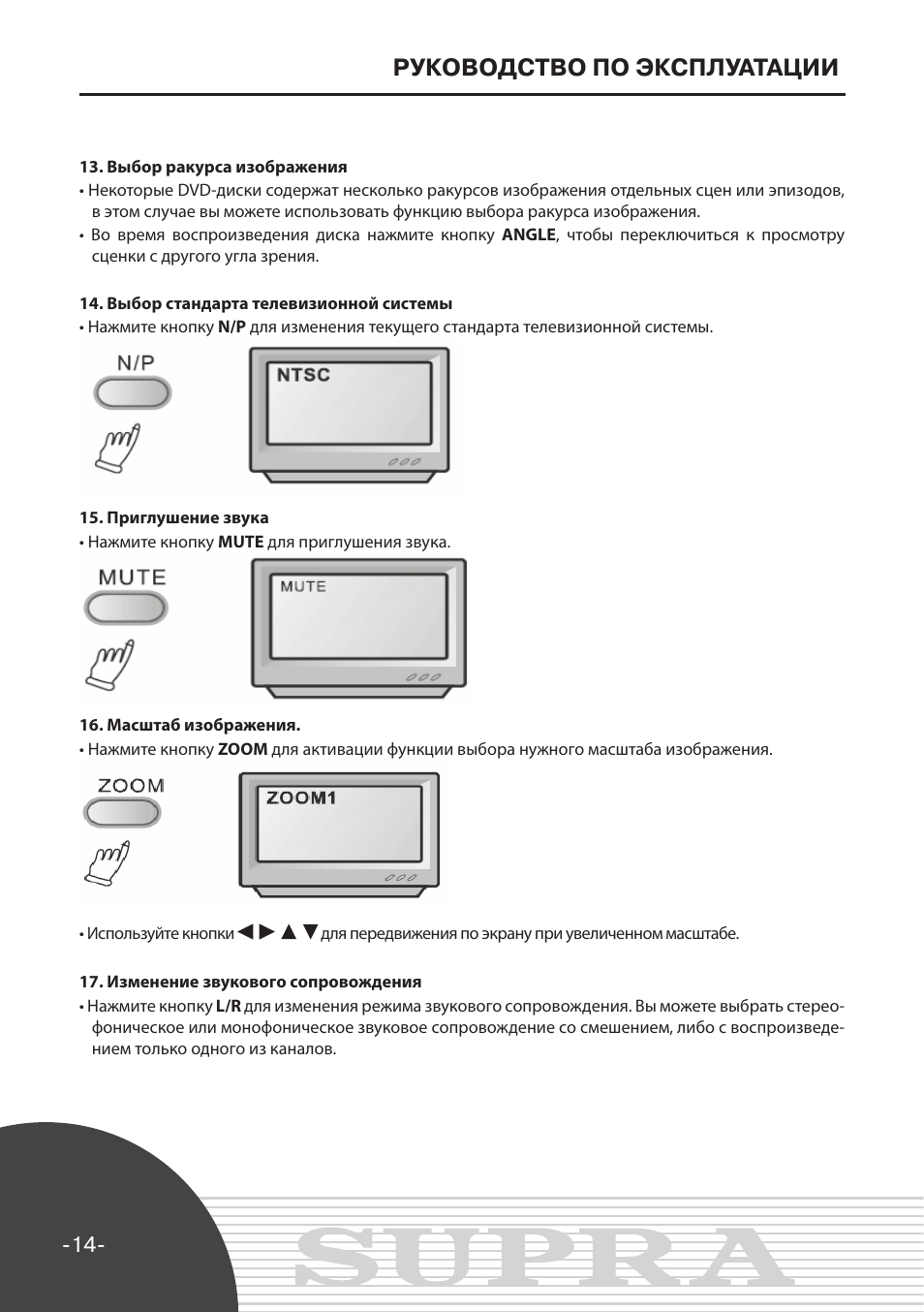 РУКОВОДСТВО ПО ЭКСПЛУАТАЦИИ

13. Выбор ракурса изображения
• Некоторые DVD-диски содержат несколько ракурсов изображения отдельных сцен или эпизодов, в этом случае вы можете использовать функцию выбора ракурса изображения.
• Во время воспроизведения диска нажмите кнопку ANGLE, чтобы переключиться к просмотру сценки с другого угла зрения.

14. Выбор стандарта телевизионной системы
• Нажмите кнопку N/P для изменения текущего стандарта телевизионной системы.

N/P

NTSC

15. Приглушение звука
• Нажмите кнопку MUTE для приглушения звука.

MUTE

MUTE

16. Масштаб изображения.
• Нажмите кнопку ZOOM для активации функции выбора нужного масштаба изображения.

ZOOM

ZOOM1

• Используйте кнопки ◄ ► ▲ ▼ для передвижения по экрану при увеличенном масштабе.

17. Изменение звукового сопровождения
• Нажмите кнопку L/R для изменения режима звукового сопровождения. Вы можете выбрать стереофоническое или монофоническое звуковое сопровождение со смешением, либо с воспроизведением только одного из каналов.

-14-

SUPRA