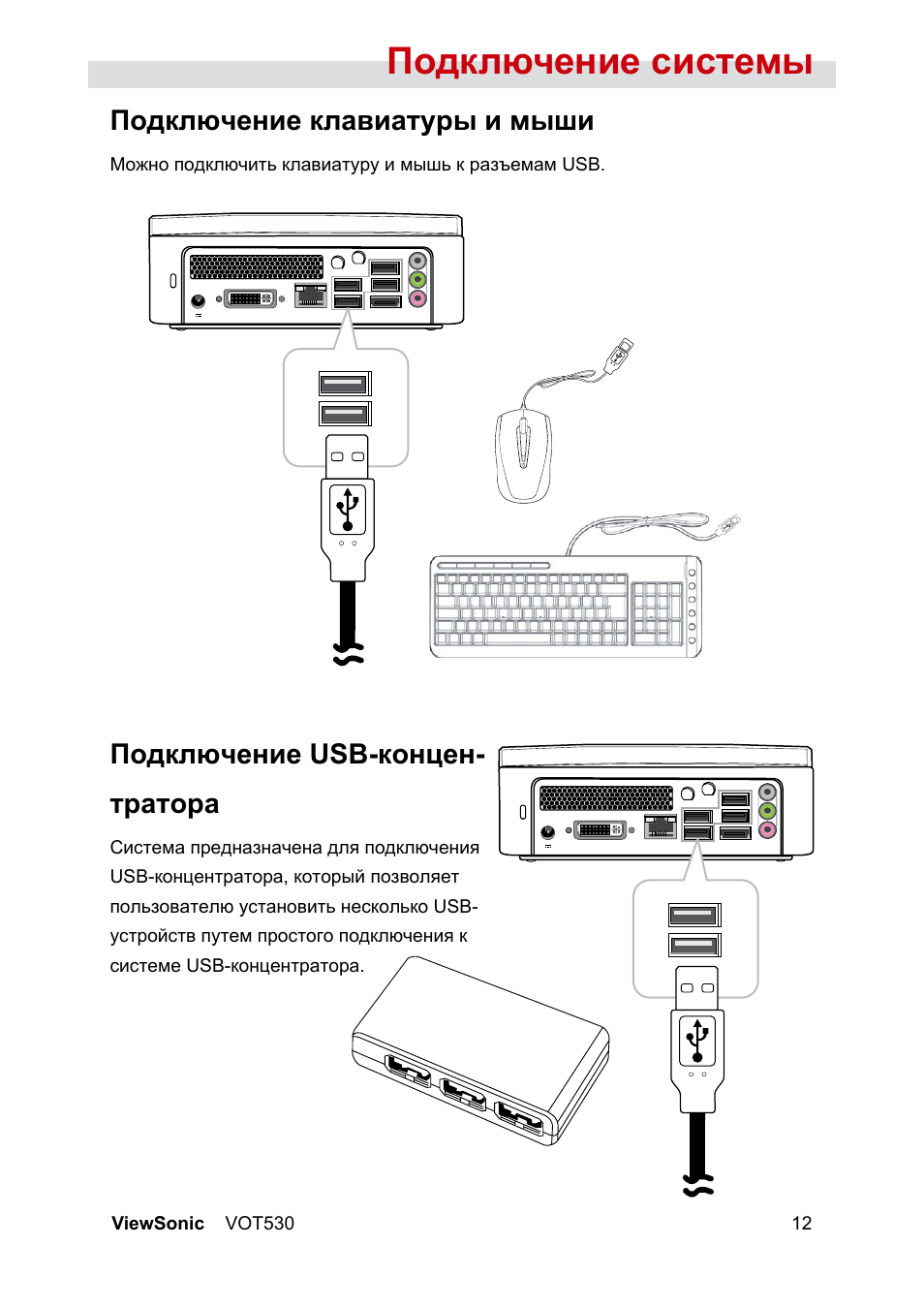 Подключение системы

Подключение клавиатуры и мыши

Можно подключить клавиатуру и мышь к разъемам USB.

Подключение USB-концентратора

Система предназначена для подключения USB-концентратора, который позволяет пользователю установить несколько USB-устройств путем простого подключения к системе USB-концентратора.

ViewSonic VOT530 12