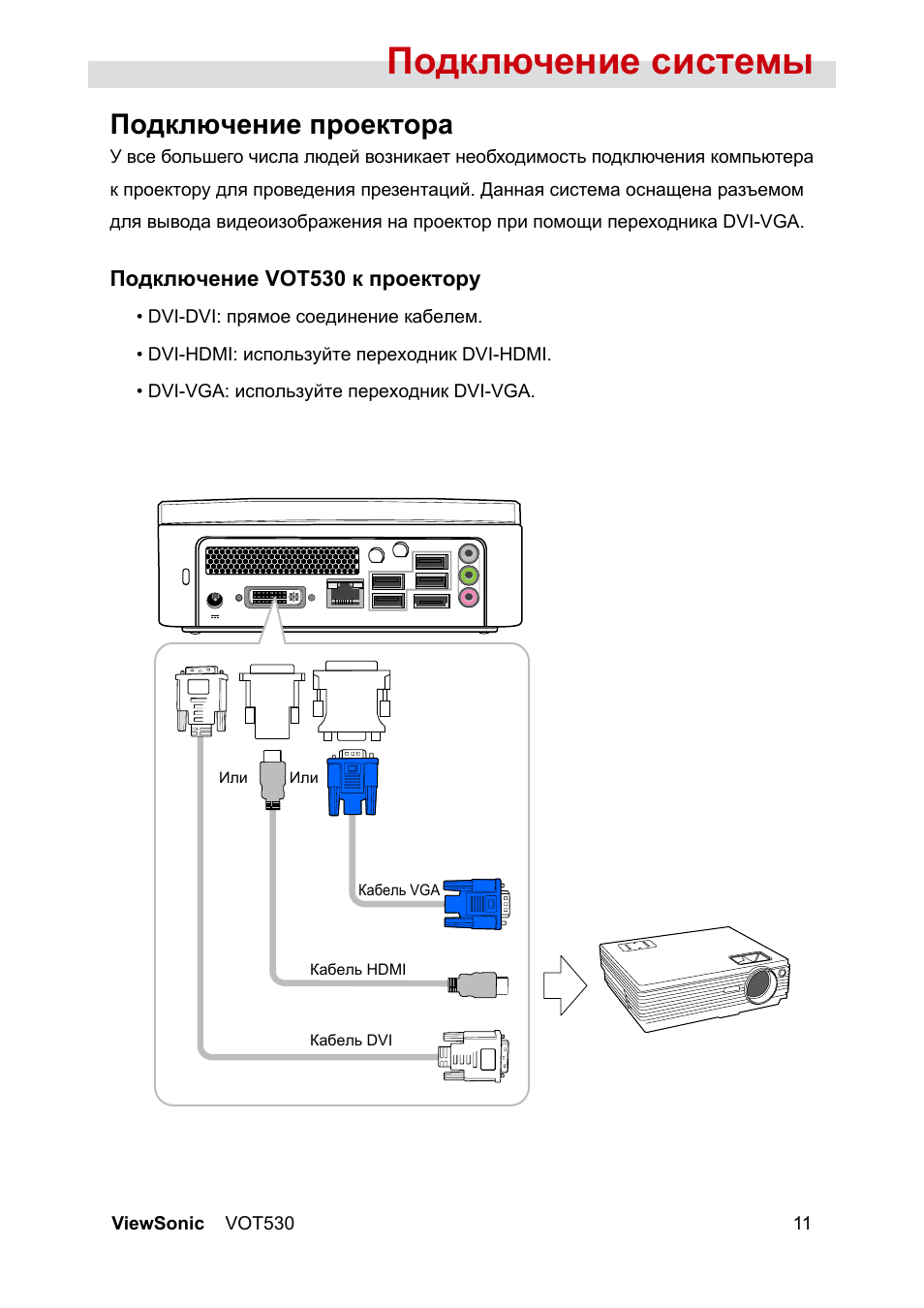 Подключение системы

Подключение проектора

У все большего числа людей возникает необходимость подключения компьютера к проектору для проведения презентаций. Данная система оснащена разъемом для вывода видеоизображения на проектор при помощи переходника DVI-VGA.

Подключение VOT530 к проектору

• DVI-DVI: прямое соединение кабелем.

• DVI-HDMI: используйте переходник DVI-HDMI.

• DVI-VGA: используйте переходник DVI-VGA.

Или

Или

Кабель VGA

Кабель HDMI

Кабель DVI

ViewSonic VOT530 11