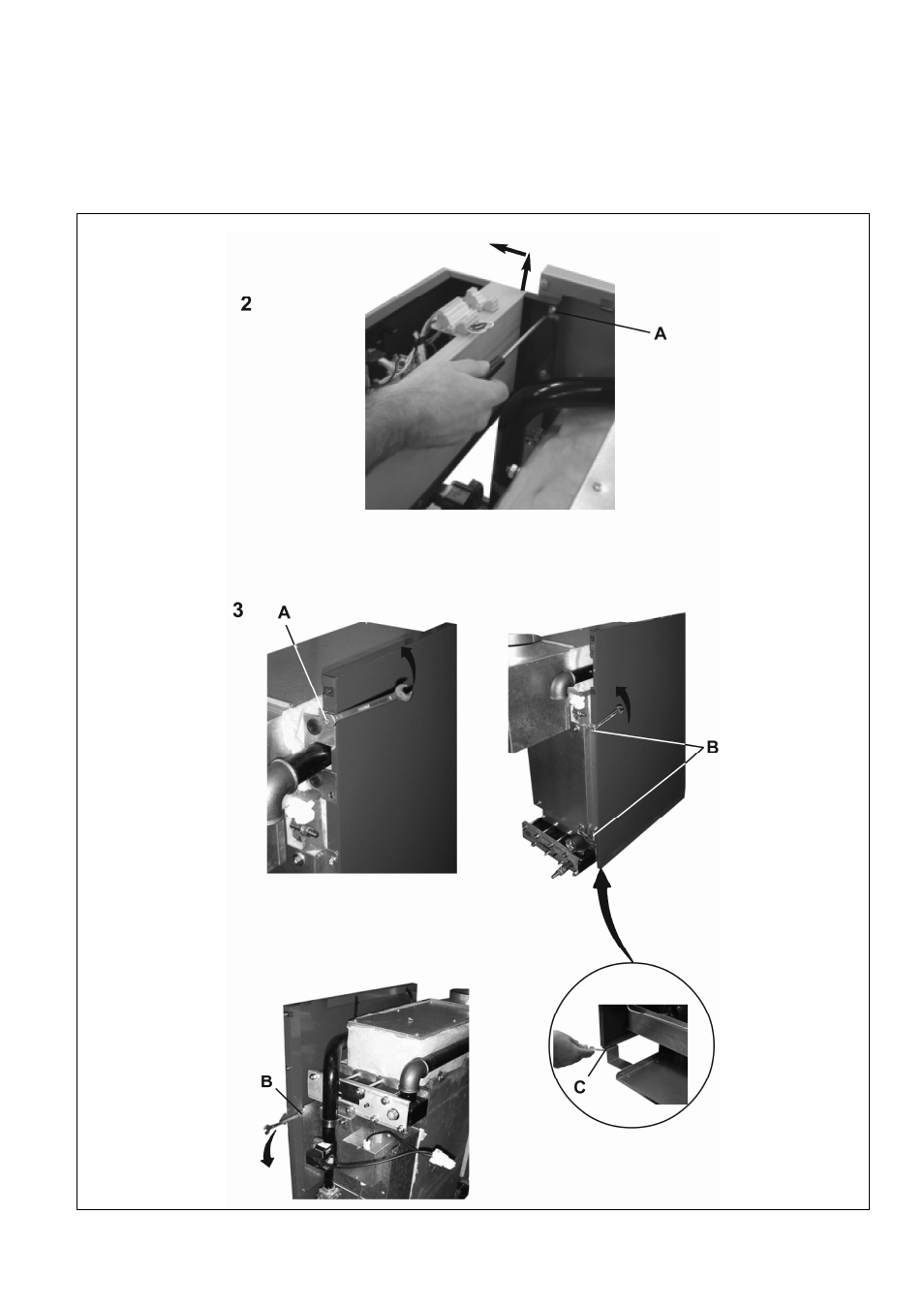 2

A

3

A

B

B

C