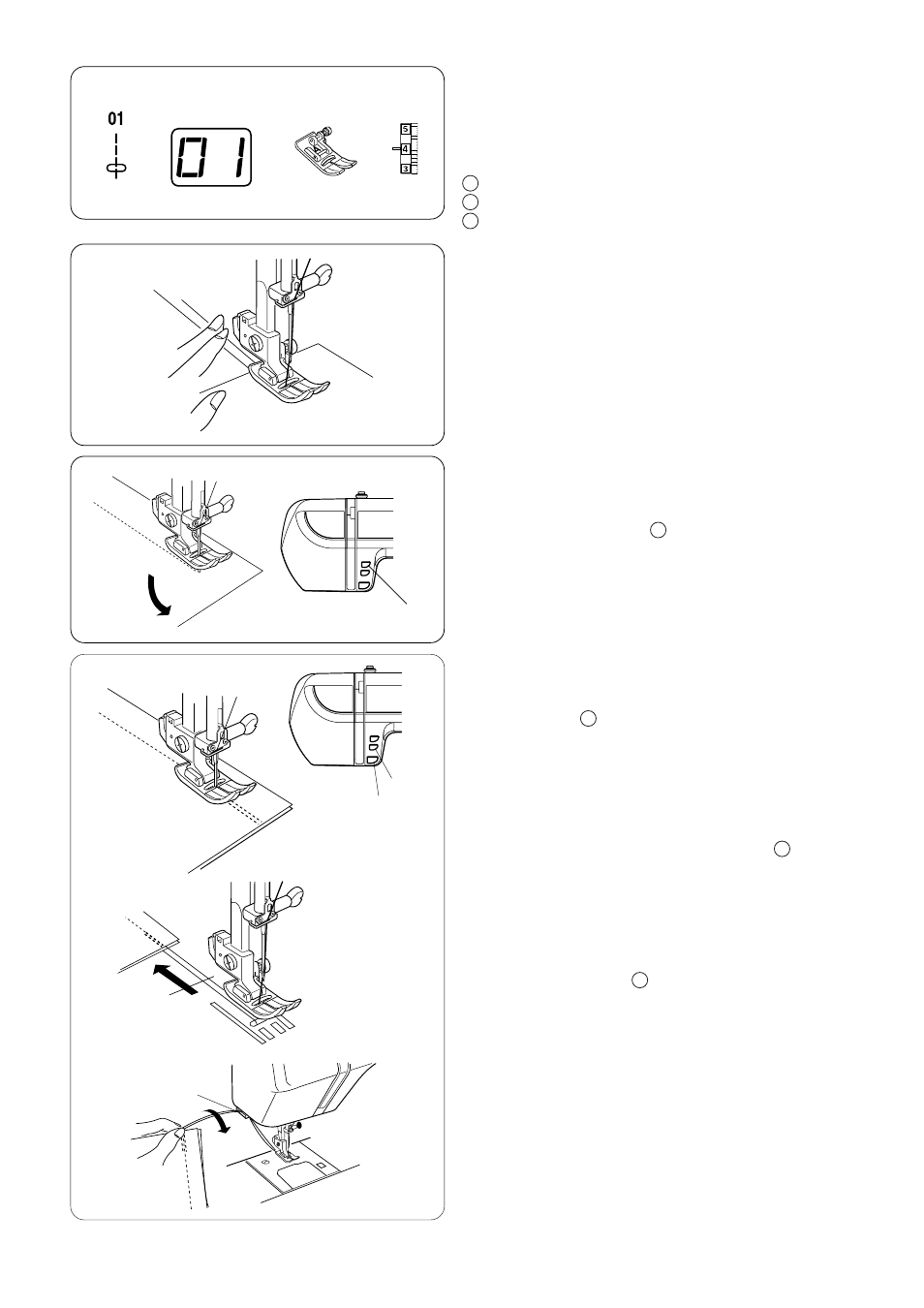 01

01

5
4
3