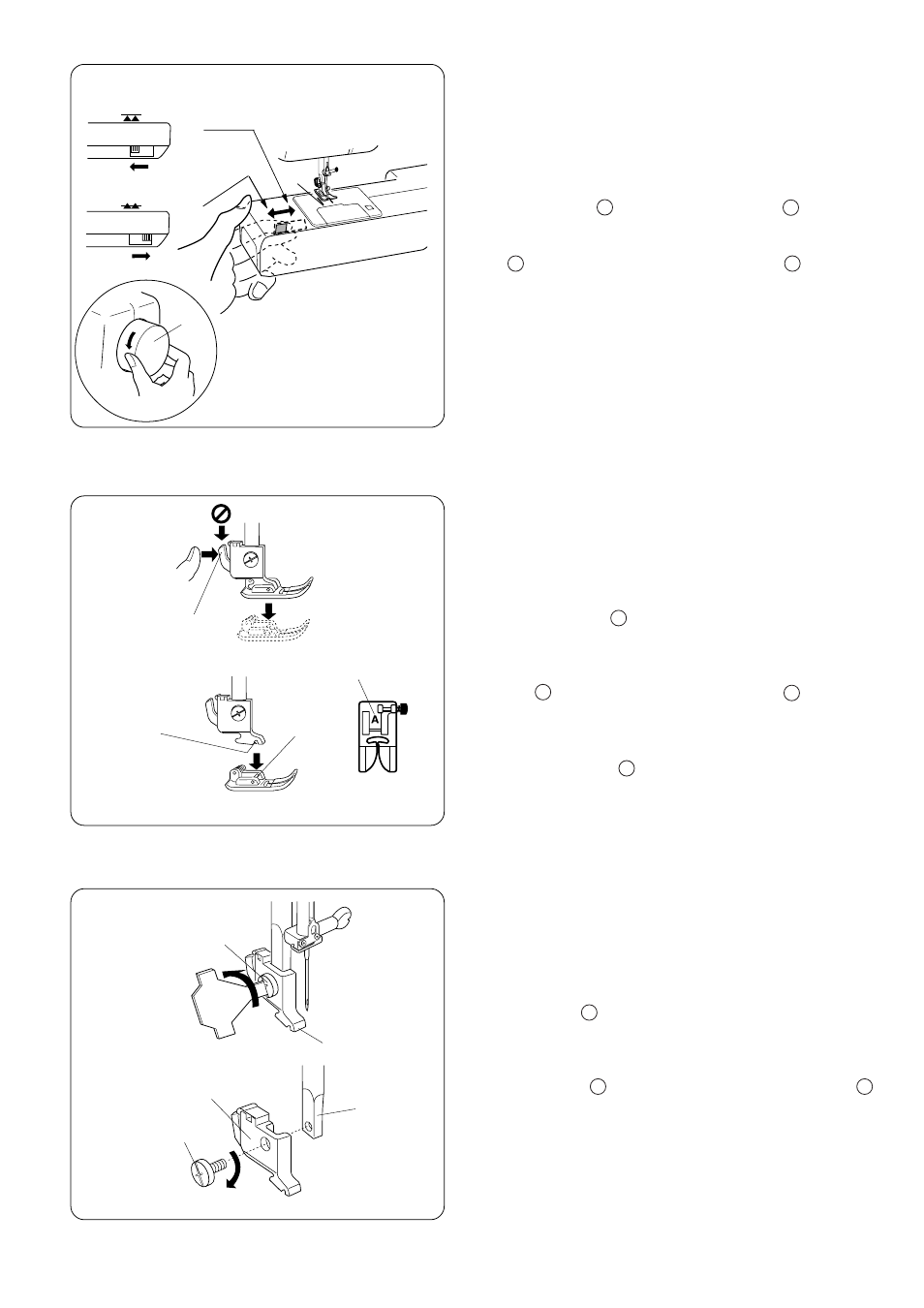 A