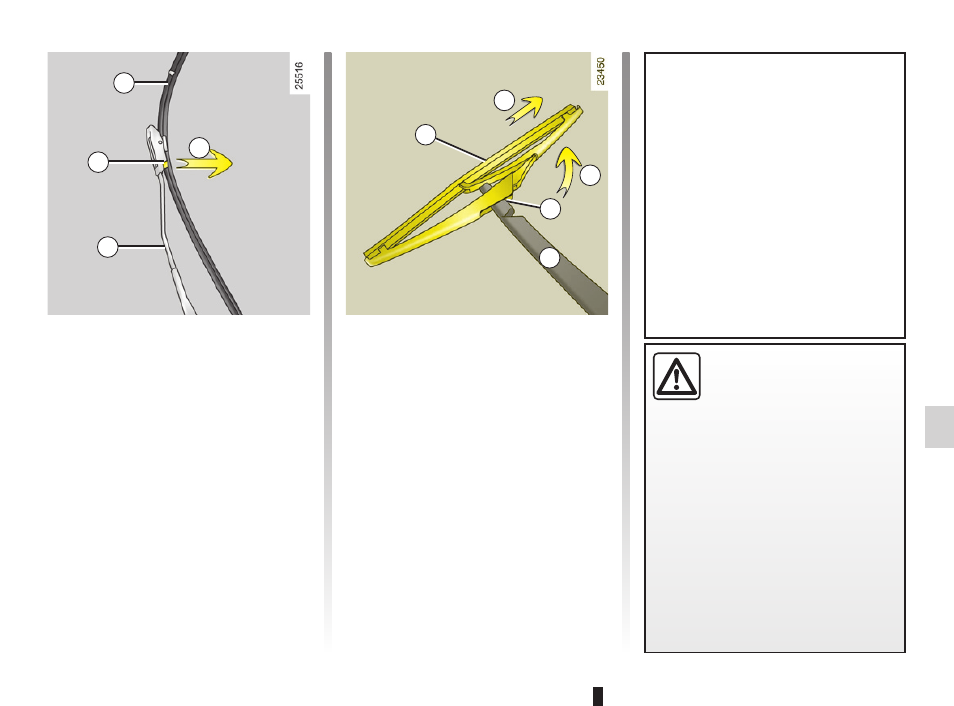 25516

23450