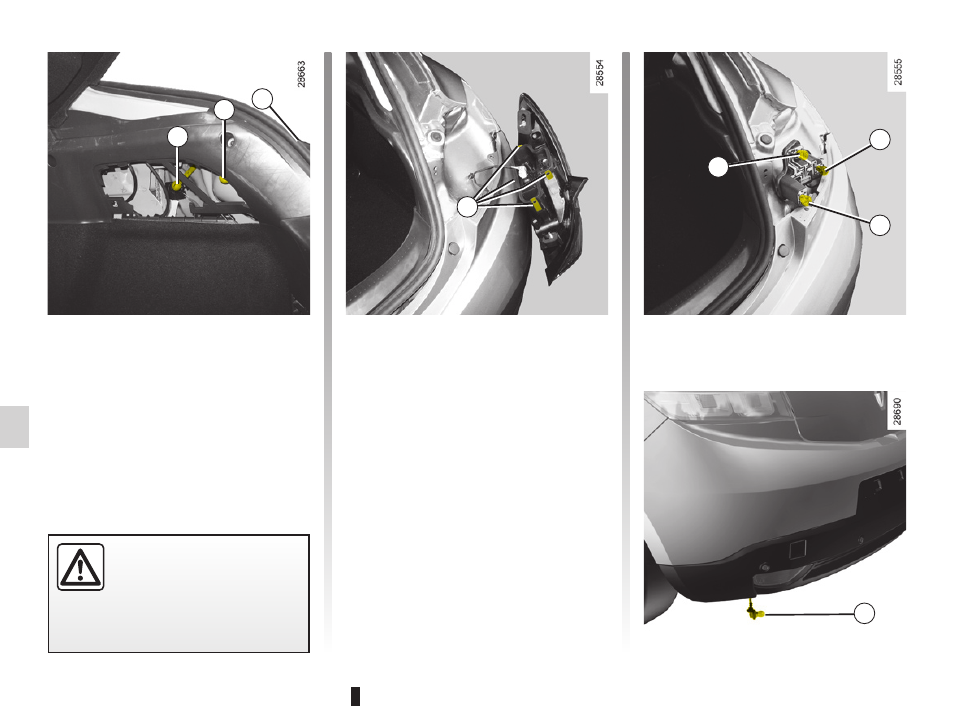 28663

28554

28555

28690