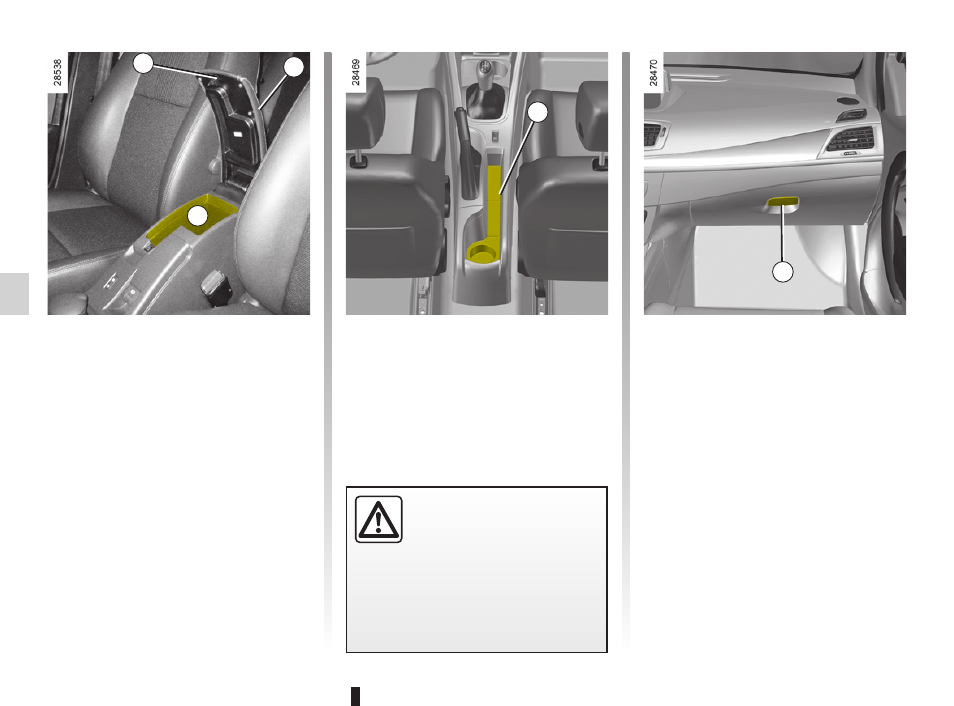 28538

28469

28470