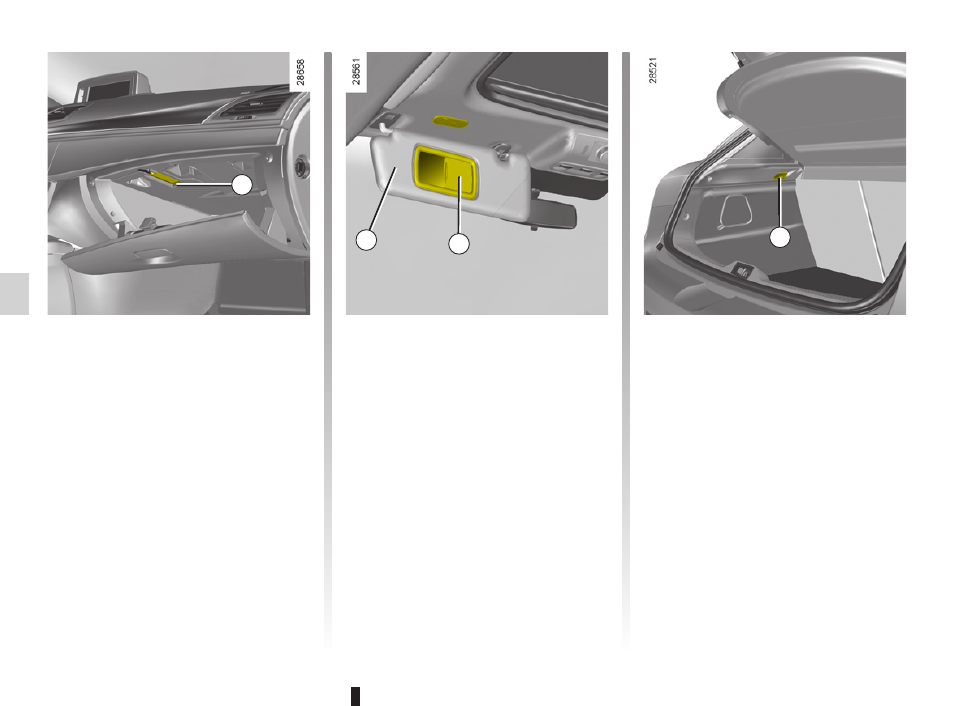 28658

28561

28521