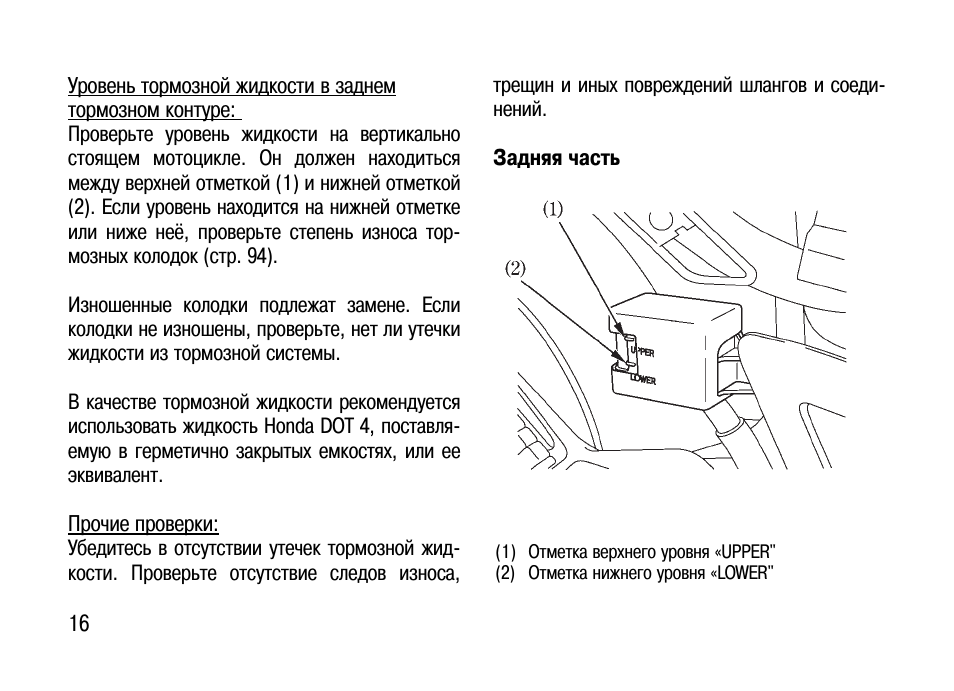 Уровень тормозной жидкости в заднем тормозном контуре:
Проверьте уровень жидкости на вертикально стоящем мотоцикле. Он должен находиться между верхней отметкой (1) и нижней отметкой (2). Если уровень находится на нижней отметке или ниже неё, проверьте степень износа тормозных колодок (стр. 94).

Изношенные колодки подлежат замене. Если колодки не изношены, проверьте, нет ли утечки жидкости из тормозной системы.

В качестве тормозной жидкости рекомендуется использовать жидкость Honda DOT 4, поставляемую в герметично закрытых емкостях, или ее эквивалент.

Прочие проверки:
Убедитесь в отсутствии утечек тормозной жидкости. Проверьте отсутствие следов износа, трещин и иных повреждений шлангов и соединений.

Задняя часть

(1)
(2)
UPPER
LOWER

(1) Отметка верхнего уровня «UPPER"
(2) Отметка нижнего уровня «LOWER"

16