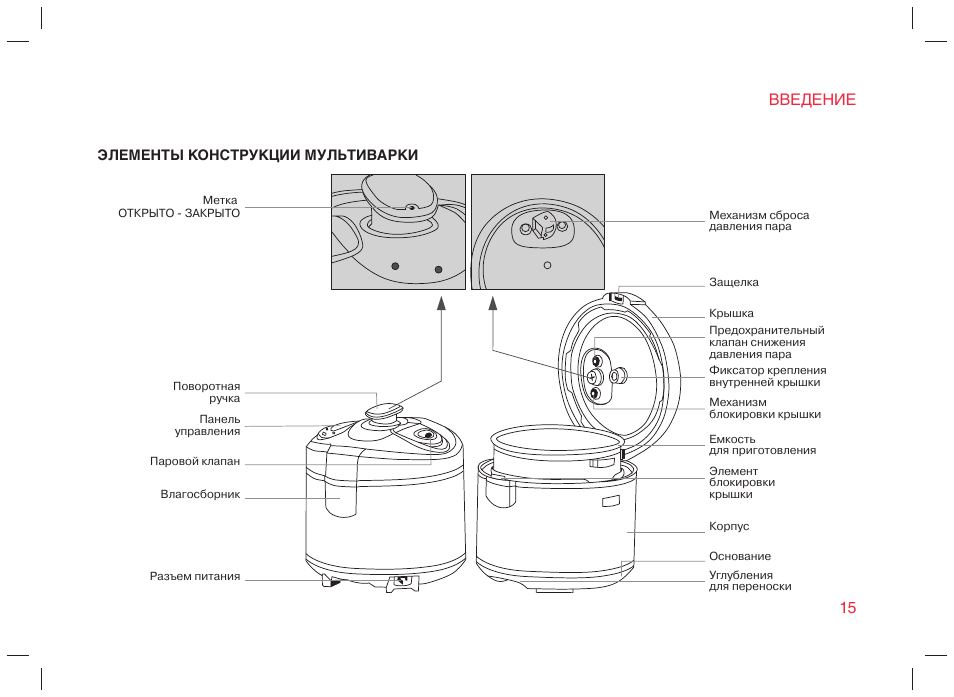 ВВЕДЕНИЕ

ЭЛЕМЕНТЫ КОНСТРУКЦИИ МУЛЬТИВАРКИ

Метка
ОТКРЫТО - ЗАКРЫТО

Поворотная ручка

Панель управления

Паровой клапан

Влагосборник

Разъем питания

Механизм сброса давления пара

Защелка

Крышка

Предохранительный клапан снижения давления пара

Фиксатор крепления внутренней крышки

Механизм блокировки крышки

Емкость для приготовления

Элемент блокировки крышки

Корпус

Основание

Углубления для переноски

15