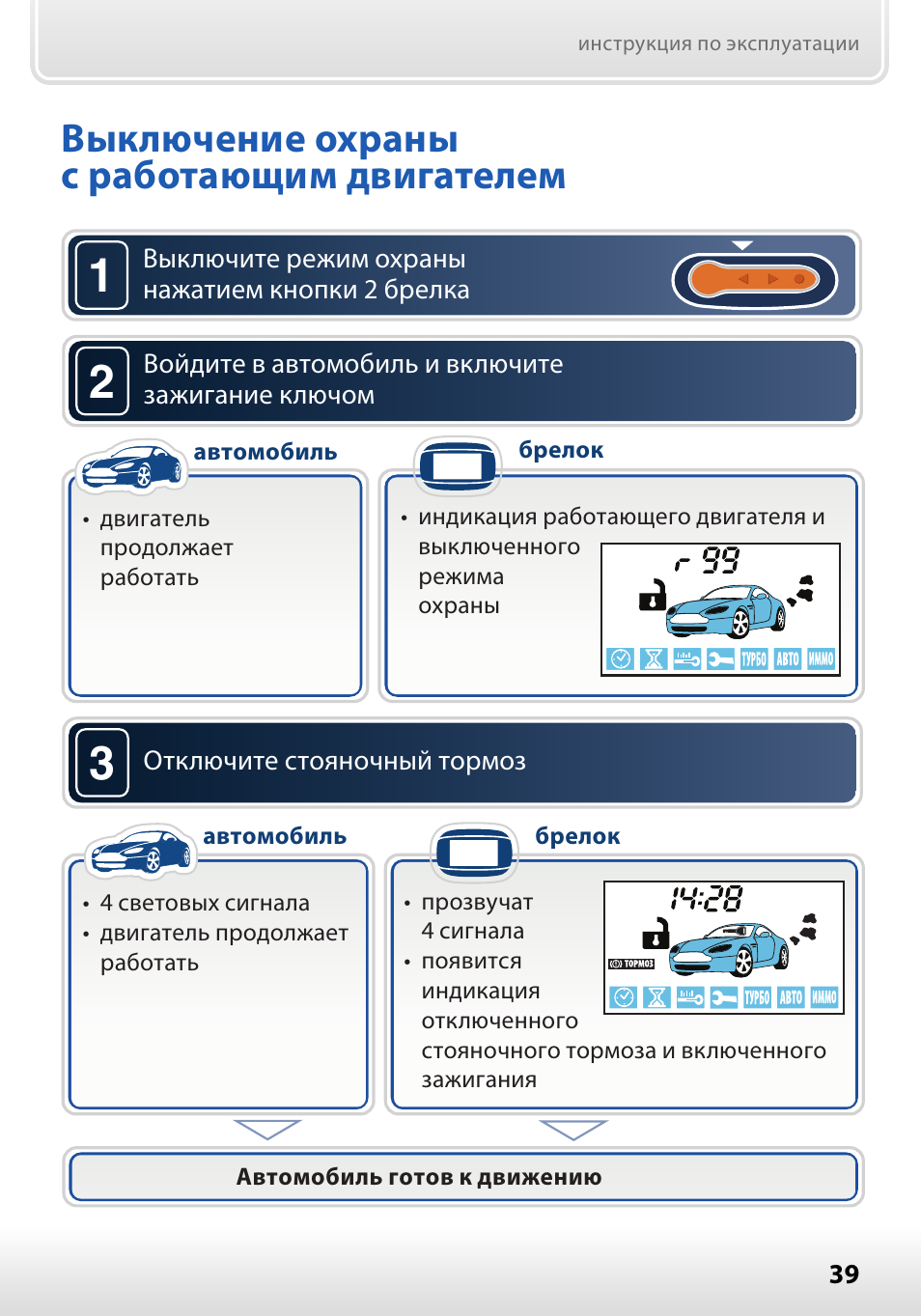 инструкция по эксплуатации

Выключение охраны
с работающим двигателем

1 Выключите режим охраны нажатием кнопки 2 брелка

2 Войдите в автомобиль и включите зажигание ключом

автомобиль

• двигатель продолжает работать

брелок

• индикация работающего двигателя и выключенного режима охраны

r 99

ТУРБО АВТО ИММО

3 Отключите стояночный тормоз

автомобиль

• 4 световых сигнала
• двигатель продолжает работать

брелок

• прозвучат 4 сигнала
• появится индикация отключенного стояночного тормоза и включенного зажигания

14:28

ТОРМОЗ

ТУРБО АВТО ИММО

Автомобиль готов к движению

39