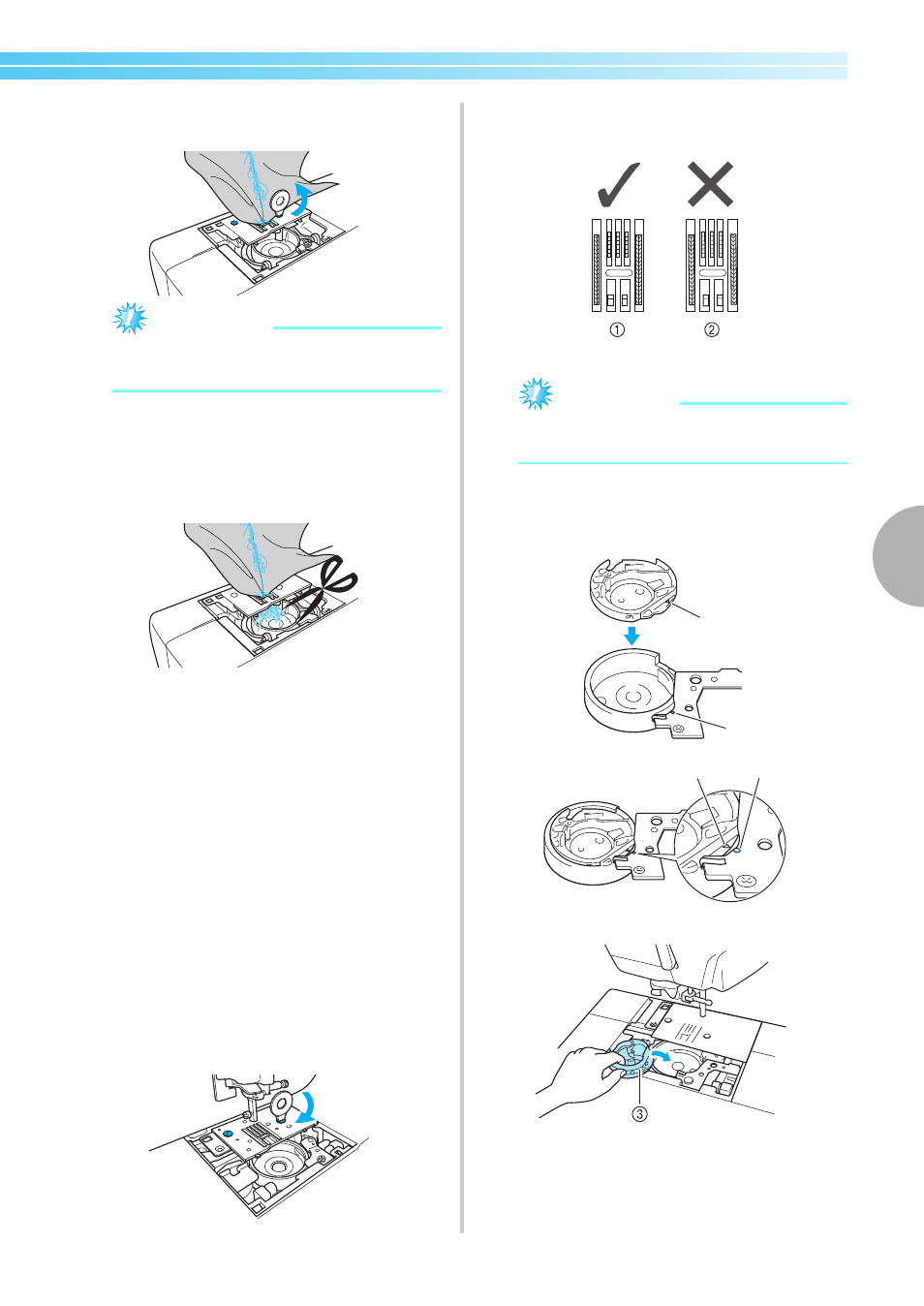 ①
②
③