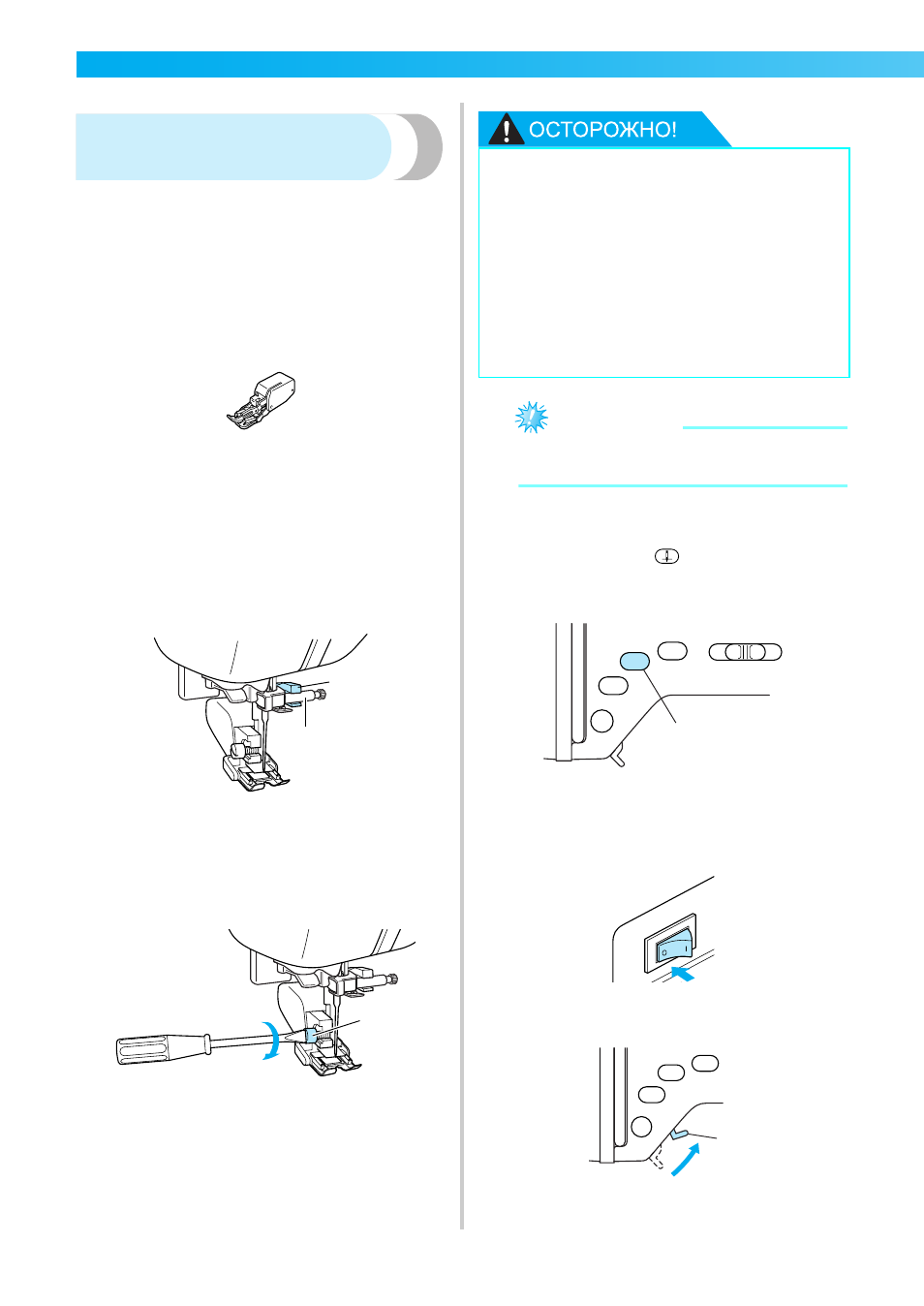 ОСТОРОЖНО!