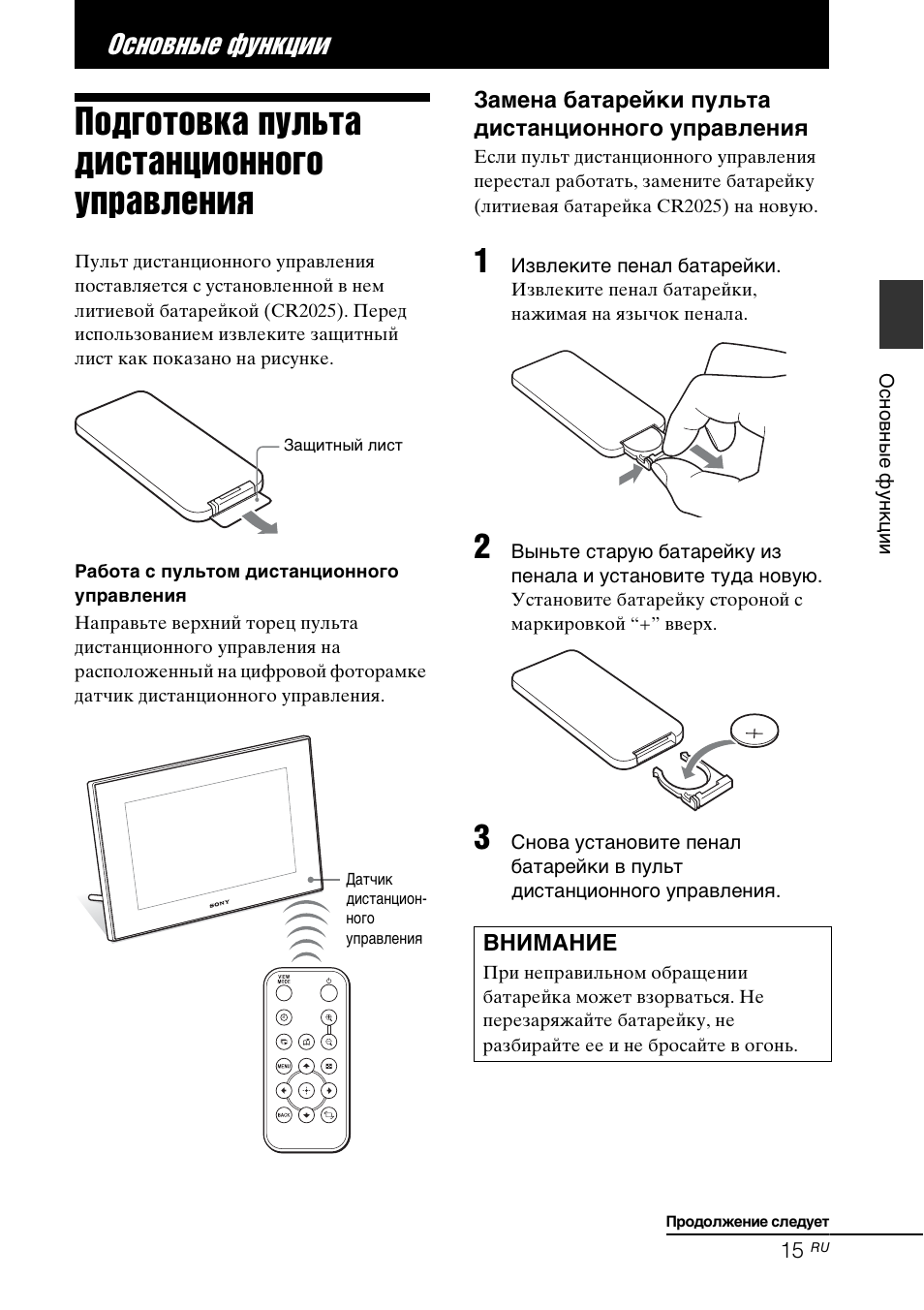 Основные функции

Подготовка пульта дистанционного управления

Пульт дистанционного управления поставляется с установленной в нем литиевой батарейкой (CR2025). Перед использованием извлеките защитный лист как показано на рисунке.

Защитный лист

Работа с пультом дистанционного управления

Направьте верхний торец пульта дистанционного управления на расположенный на цифровой фоторамке датчик дистанционного управления.

SONY

Датчик дистанционного управления

VIEW MODE

MENU

BACK

Замена батарейки пульта дистанционного управления

Если пульт дистанционного управления перестал работать, замените батарейку (литиевая батарейка CR2025) на новую.

1 Извлеките пенал батарейки.
Извлеките пенал батарейки, нажимая на язычок пенала.

2 Выньте старую батарейку из пенала и установите туда новую.
Установите батарейку стороной с маркировкой “+” вверх.

+

3 Снова установите пенал батарейки в пульт дистанционного управления.

ВНИМАНИЕ
При неправильном обращении батарейка может взорваться. Не перезаряжайте батарейку, не разбирайте ее и не бросайте в огонь.

Основные функции

Продолжение следует

15 RU