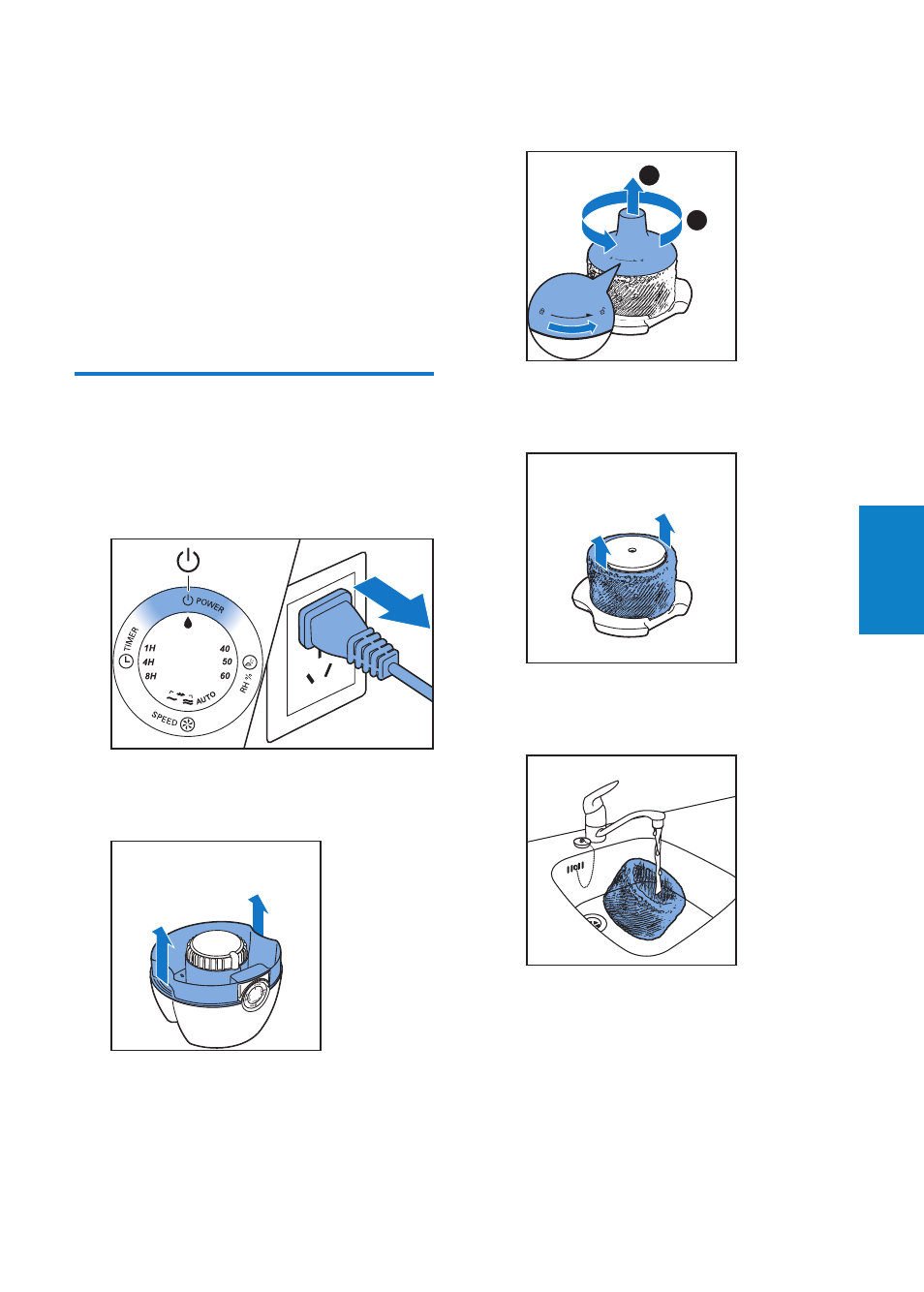 POWER
TIMER
1H
4H
8H
40
50
60
RH %
AUTO
SPEED