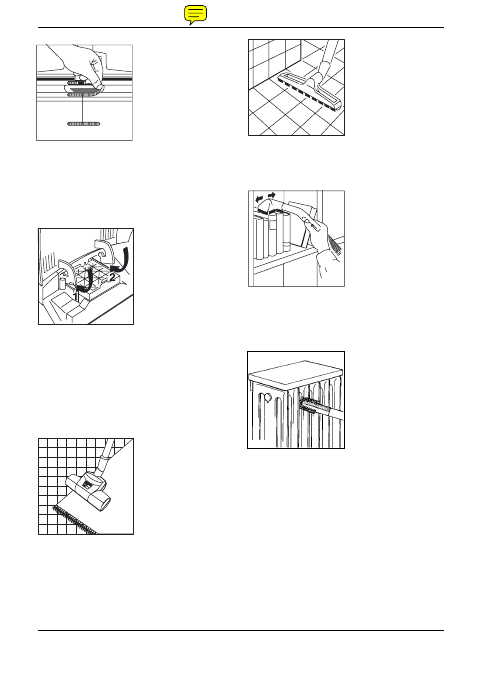 1
2