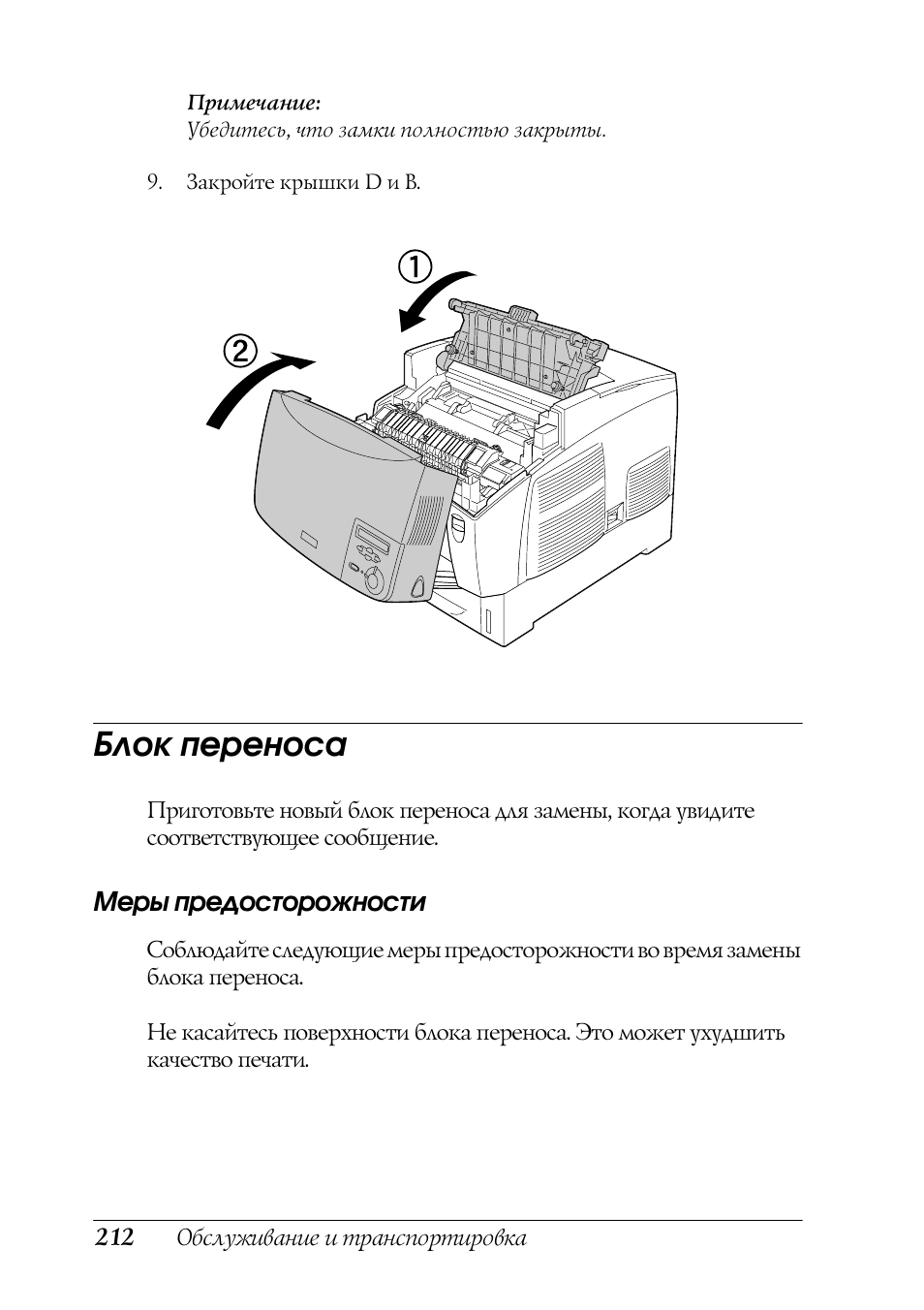 Примечание:
Убедитесь, что замки полностью закрыты.

9. Закройте крышки D и B.

1

2

Блок переноса

Приготовьте новый блок переноса для замены, когда увидите соответствующее сообщение.

Меры предосторожности

Соблюдайте следующие меры предосторожности во время замены блока переноса.

Не касайтесь поверхности блока переноса. Это может ухудшить качество печати.

212 Обслуживание и транспортировка