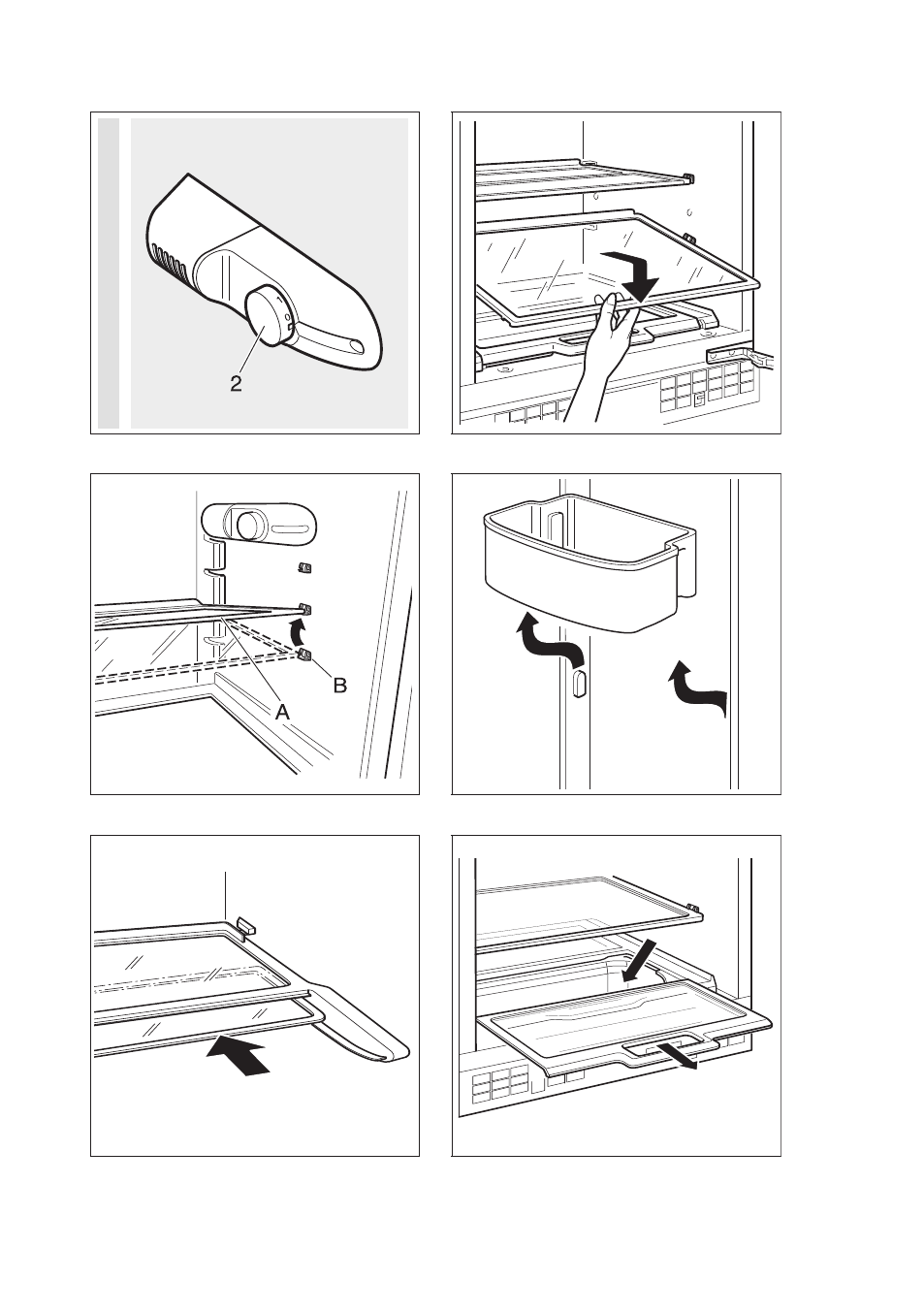 2

A

B