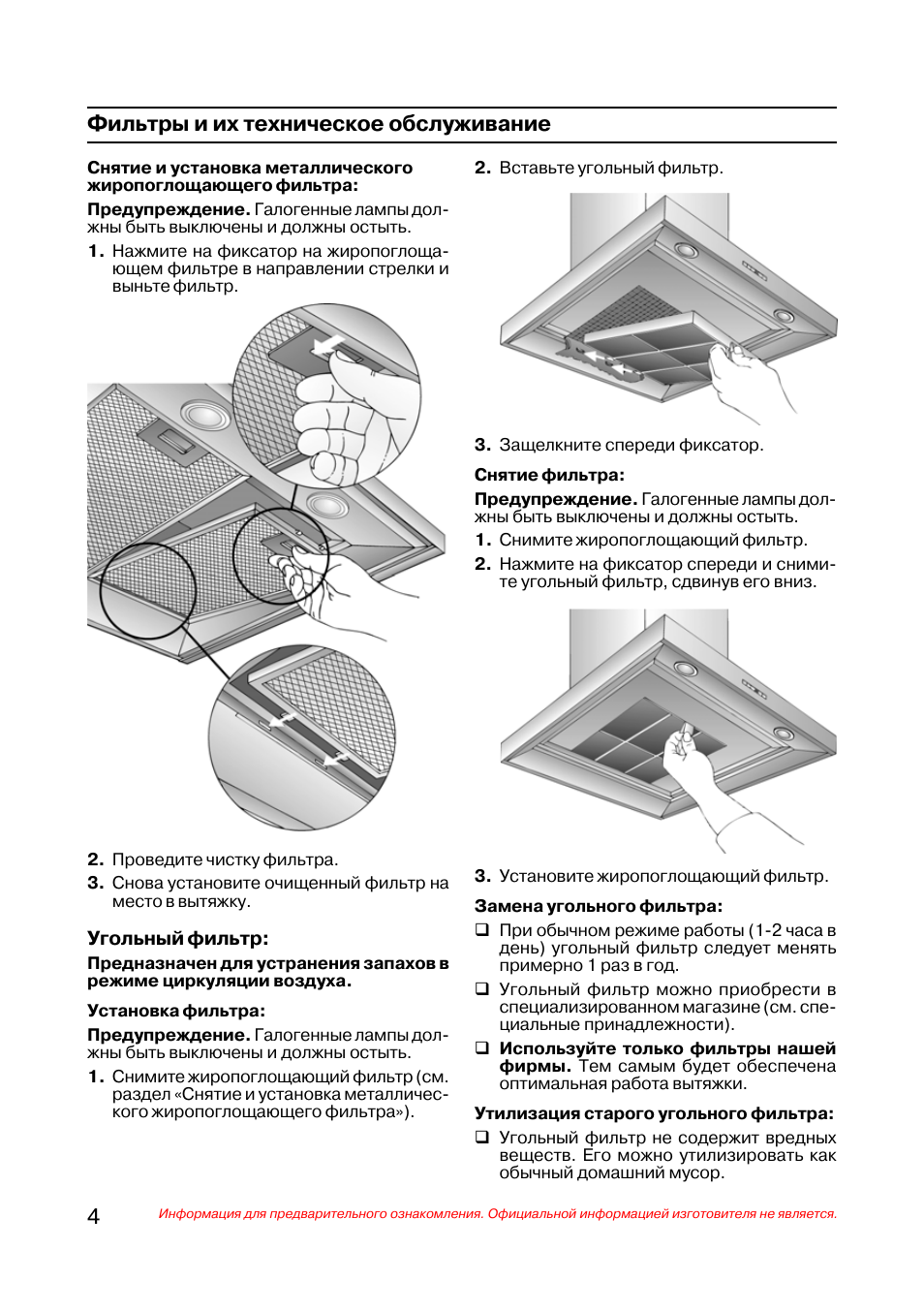 Фильтры и их техническое обслуживание

Снятие и установка металлического жиропоглощающего фильтра:

Предупреждение. Галогенные лампы должны быть выключены и должны остыть.

1. Нажмите на фиксатор на жиропоглощающем фильтре в направлении стрелки и выньте фильтр.

2. Проведите чистку фильтра.
3. Снова установите очищенный фильтр на место в вытяжку.

Угольный фильтр:

Предназначен для устранения запахов в режиме циркуляции воздуха.

Установка фильтра:

Предупреждение. Галогенные лампы должны быть выключены и должны остыть.

1. Снимите жиропоглощающий фильтр (см. раздел «Снятие и установка металлического жиропоглощающего фильтра»).

2. Вставьте угольный фильтр.

3. Защелкните спереди фиксатор.

Снятие фильтра:

Предупреждение. Галогенные лампы должны быть выключены и должны остыть.

1. Снимите жиропоглощающий фильтр.
2. Нажмите на фиксатор спереди и снимите угольный фильтр, сдвинув его вниз.

3. Установите жиропоглощающий фильтр.

Замена угольного фильтра:

❑ При обычном режиме работы (1-2 часа в день) угольный фильтр следует менять примерно 1 раз в год.
❑ Угольный фильтр можно приобрести в специализированном магазине (см. специальные принадлежности).
❑ Используйте только фильтры нашей фирмы. Тем самым будет обеспечена оптимальная работа вытяжки.

Утилизация старого угольного фильтра:

❑ Угольный фильтр не содержит вредных веществ. Его можно утилизировать как обычный домашний мусор.

4

Информация для предварительного ознакомления. Официальной информацией изготовителя не является.