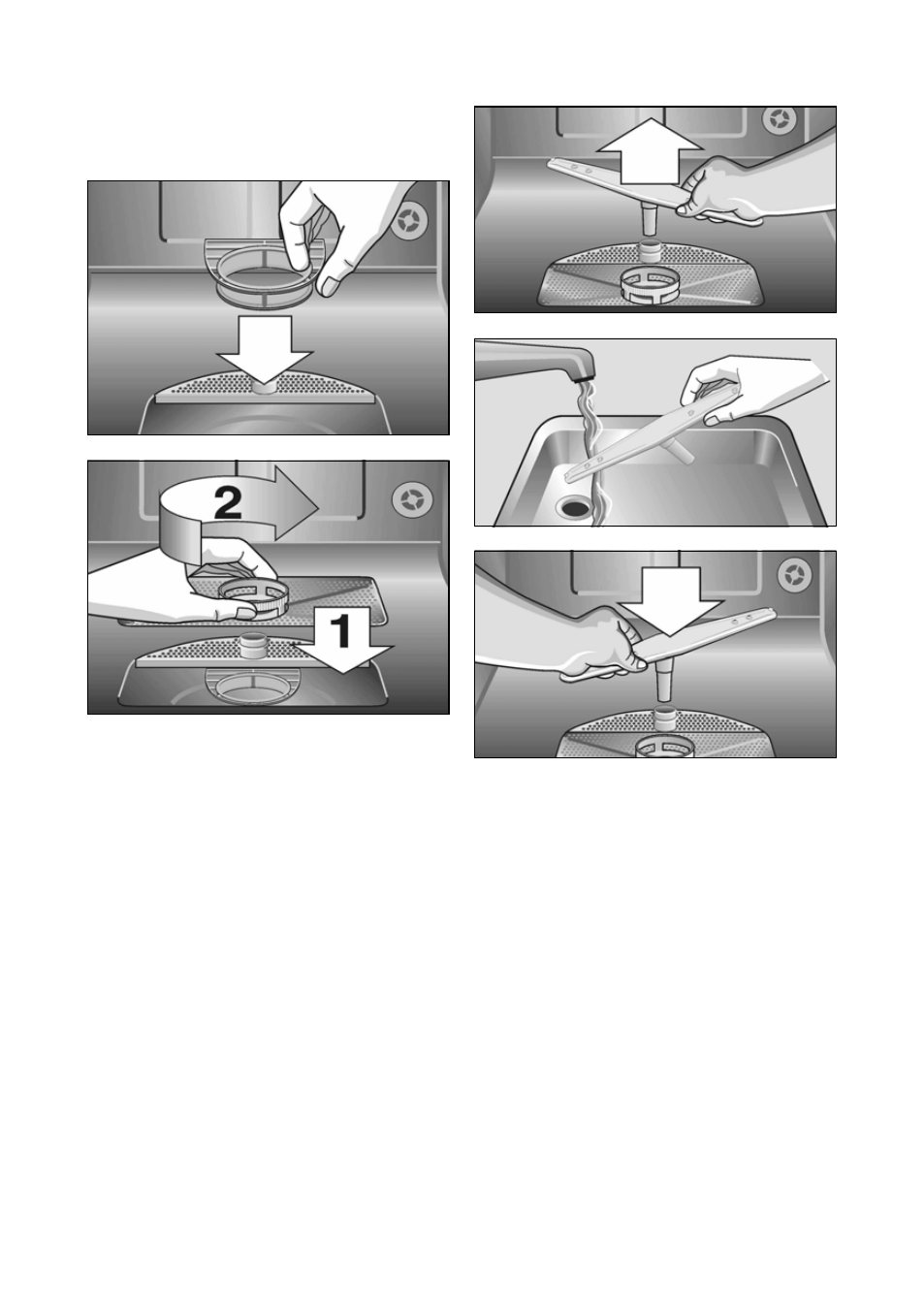 2

1