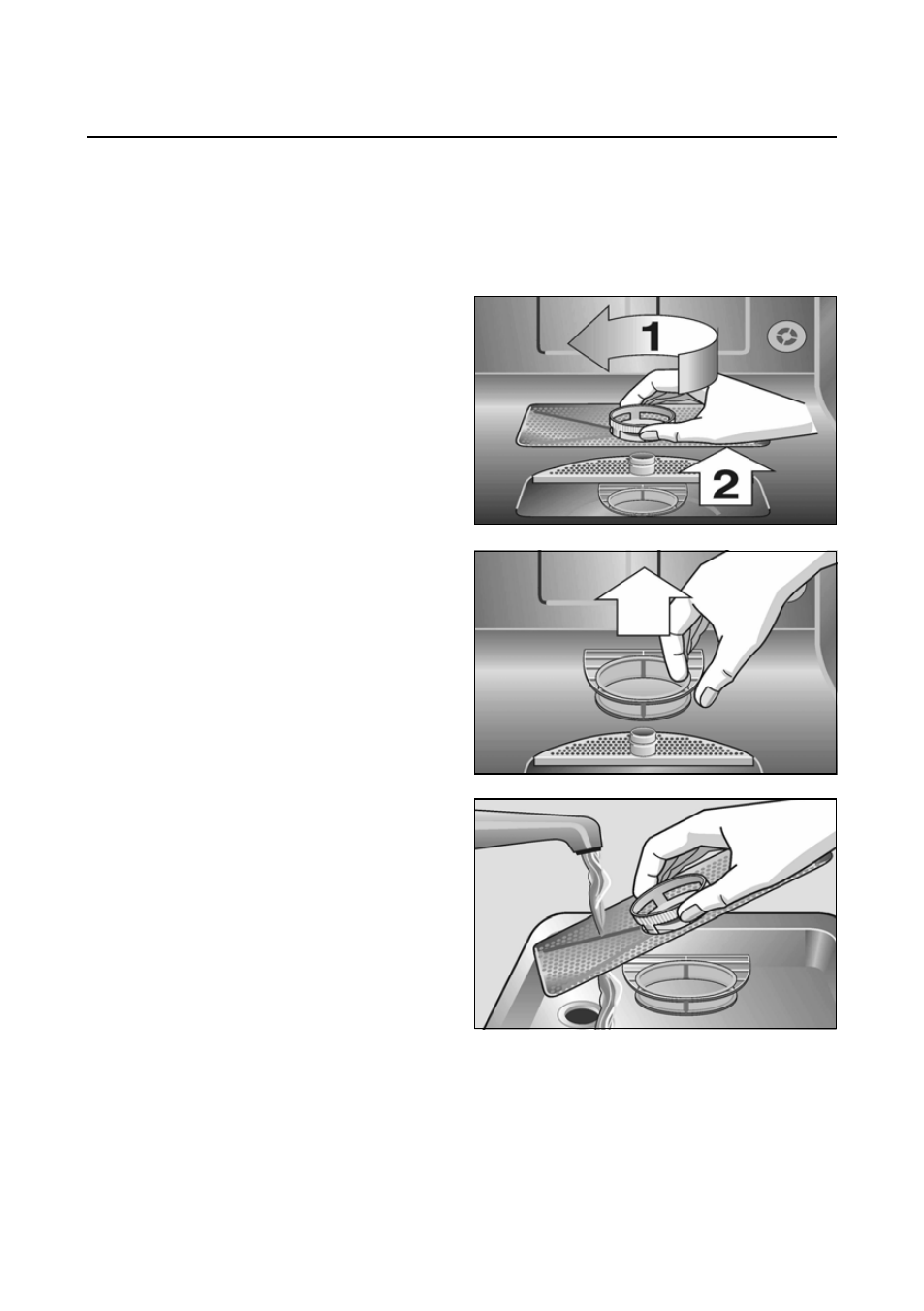 1

2