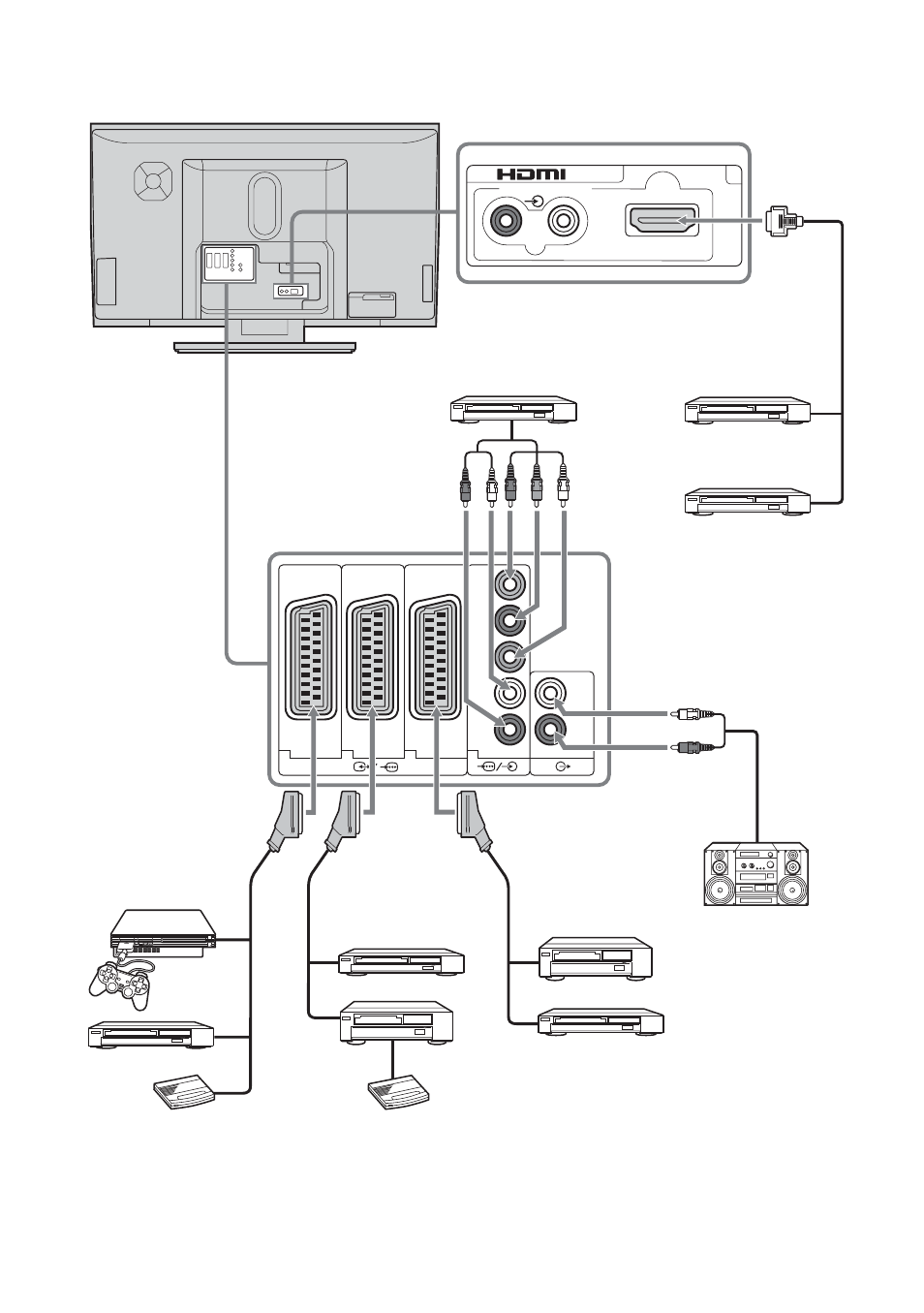 HDMI