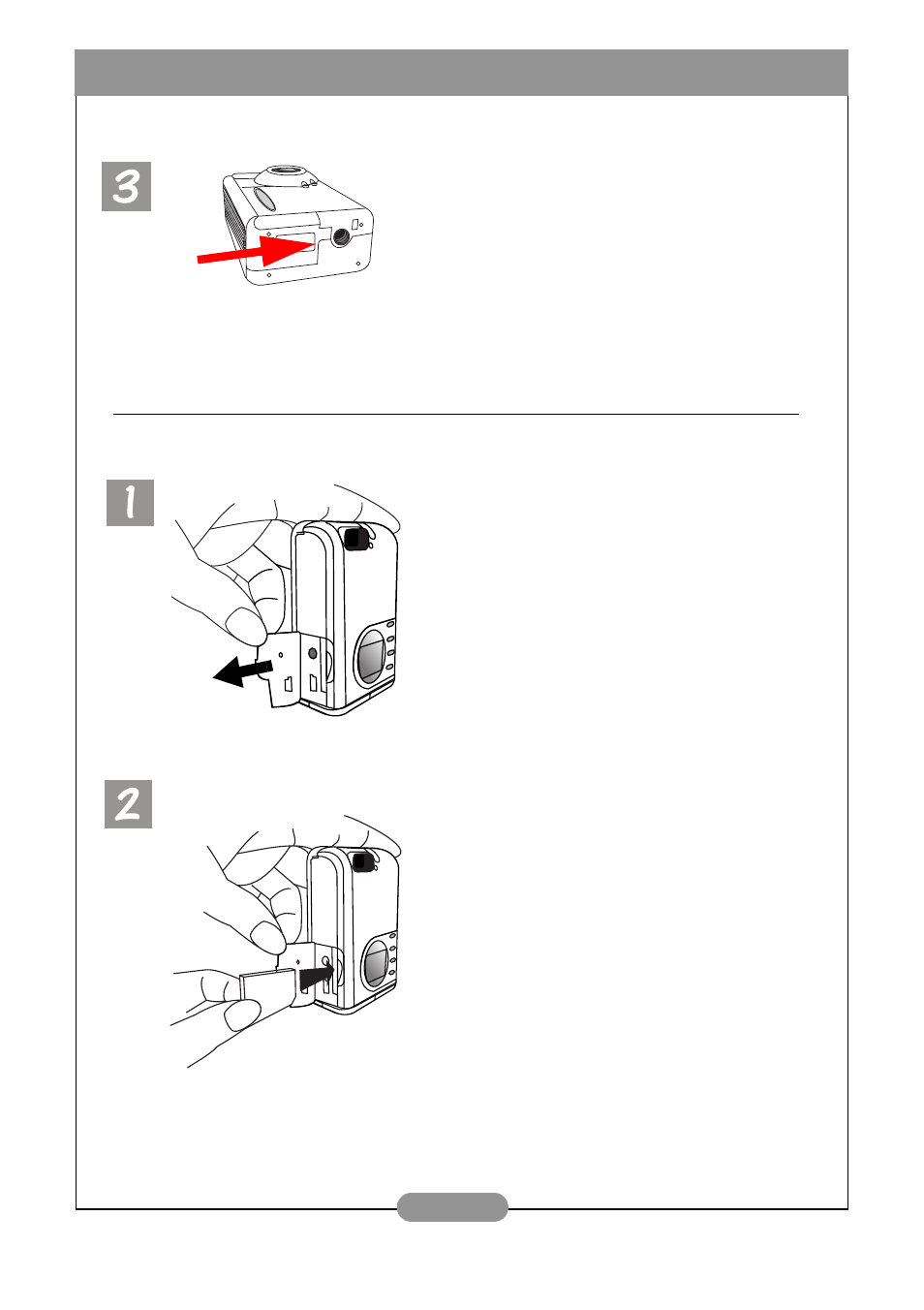 3

1

2