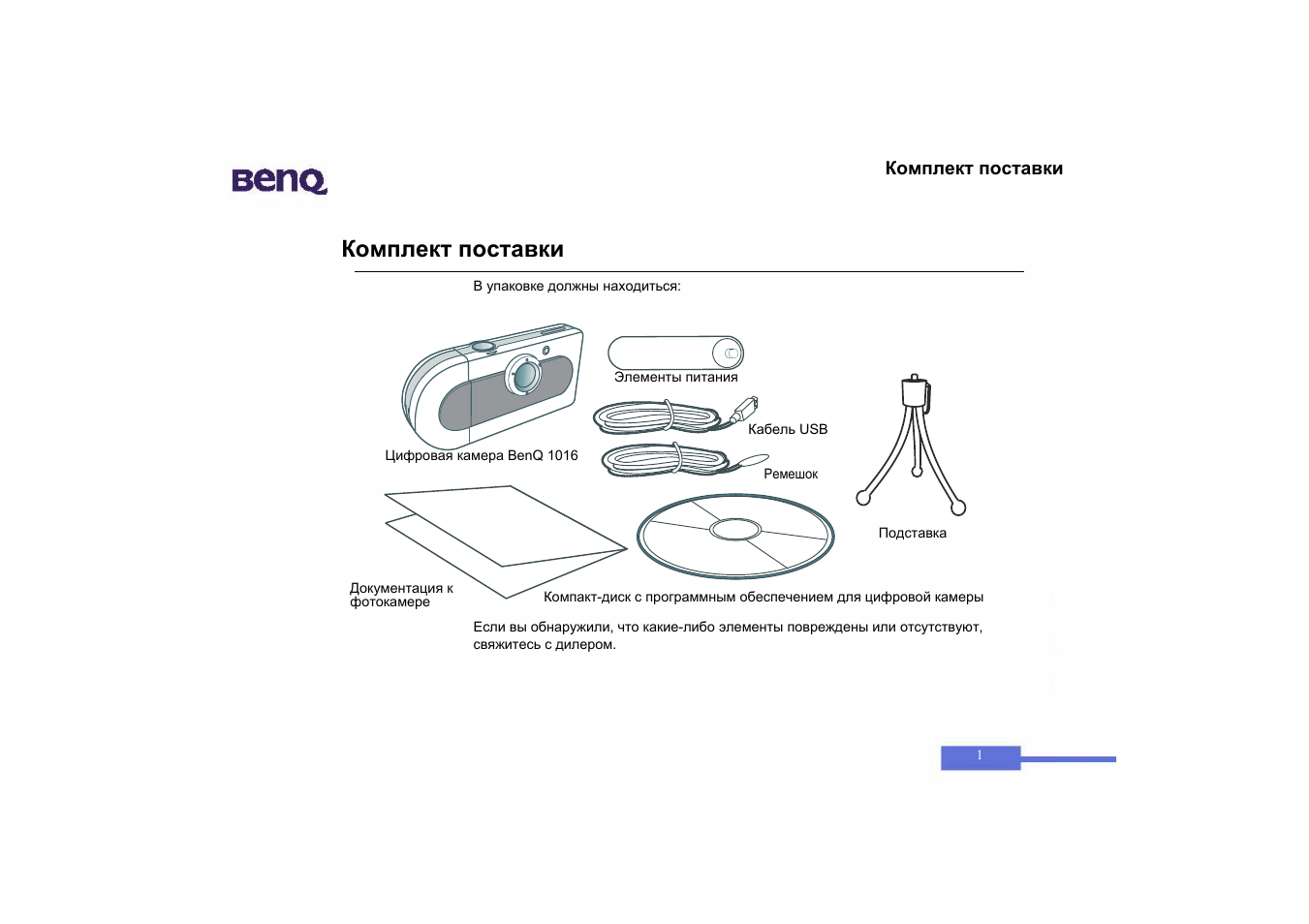 BenQ

Комплект поставки

Комплект поставки

В упаковке должны находиться:

Элементы питания

Кабель USB

Цифровая камера BenQ 1016

Ремешок

Подставка

Документация к фотокамере

Компакт-диск с программным обеспечением для цифровой камеры

Если вы обнаружили, что какие-либо элементы повреждены или отсутствуют, свяжитесь с дилером.

1