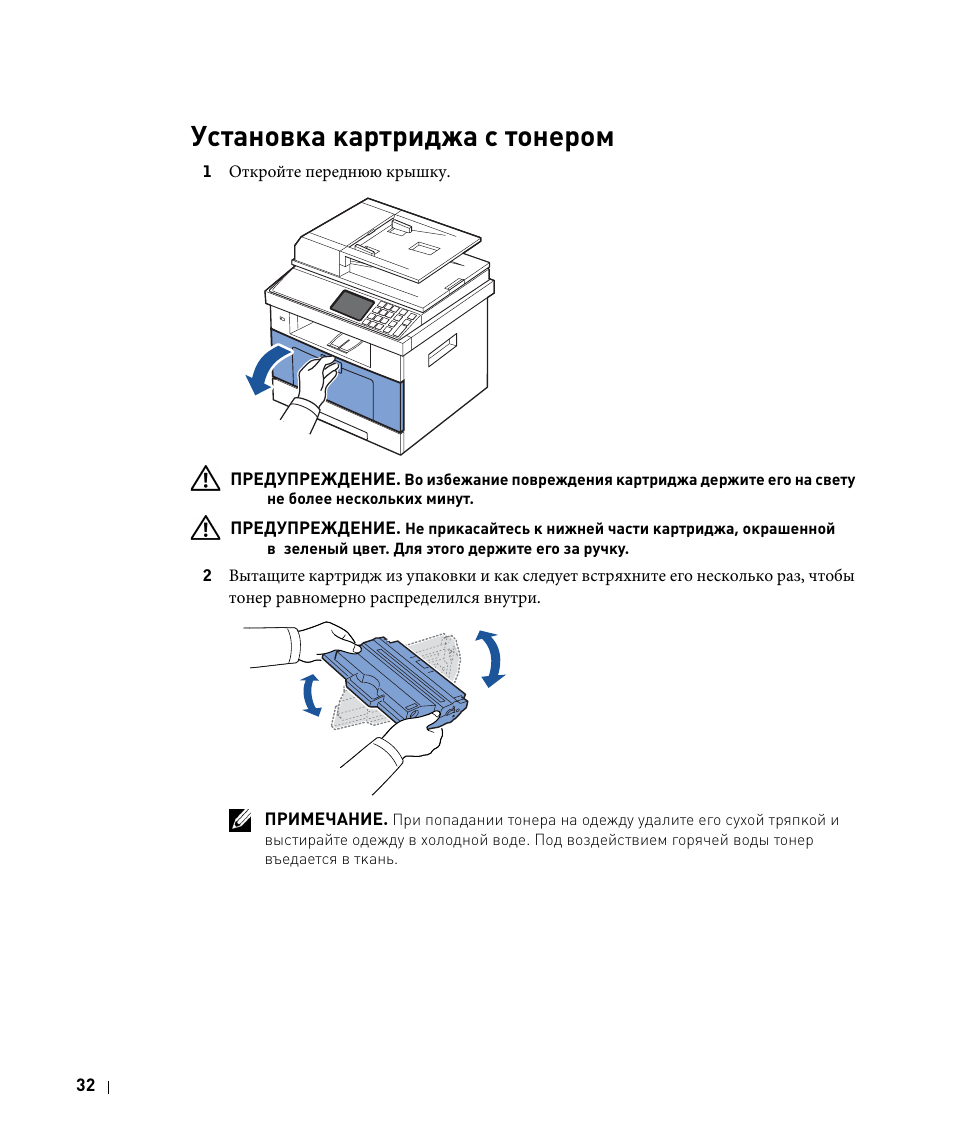 Установка картриджа с тонером

1 Откройте переднюю крышку.

ПРЕДУПРЕЖДЕНИЕ. Во избежание повреждения картриджа держите его на свету не более нескольких минут.

ПРЕДУПРЕЖДЕНИЕ. Не прикасайтесь к нижней части картриджа, окрашенной в зеленый цвет. Для этого держите его за ручку.

2 Вытащите картридж из упаковки и как следует встряхните его несколько раз, чтобы тонер равномерно распределился внутри.

ПРИМЕЧАНИЕ. При попадании тонера на одежду удалите его сухой тряпкой и выстирайте одежду в холодной воде. Под воздействием горячей воды тонер въедается в ткань.

32 |