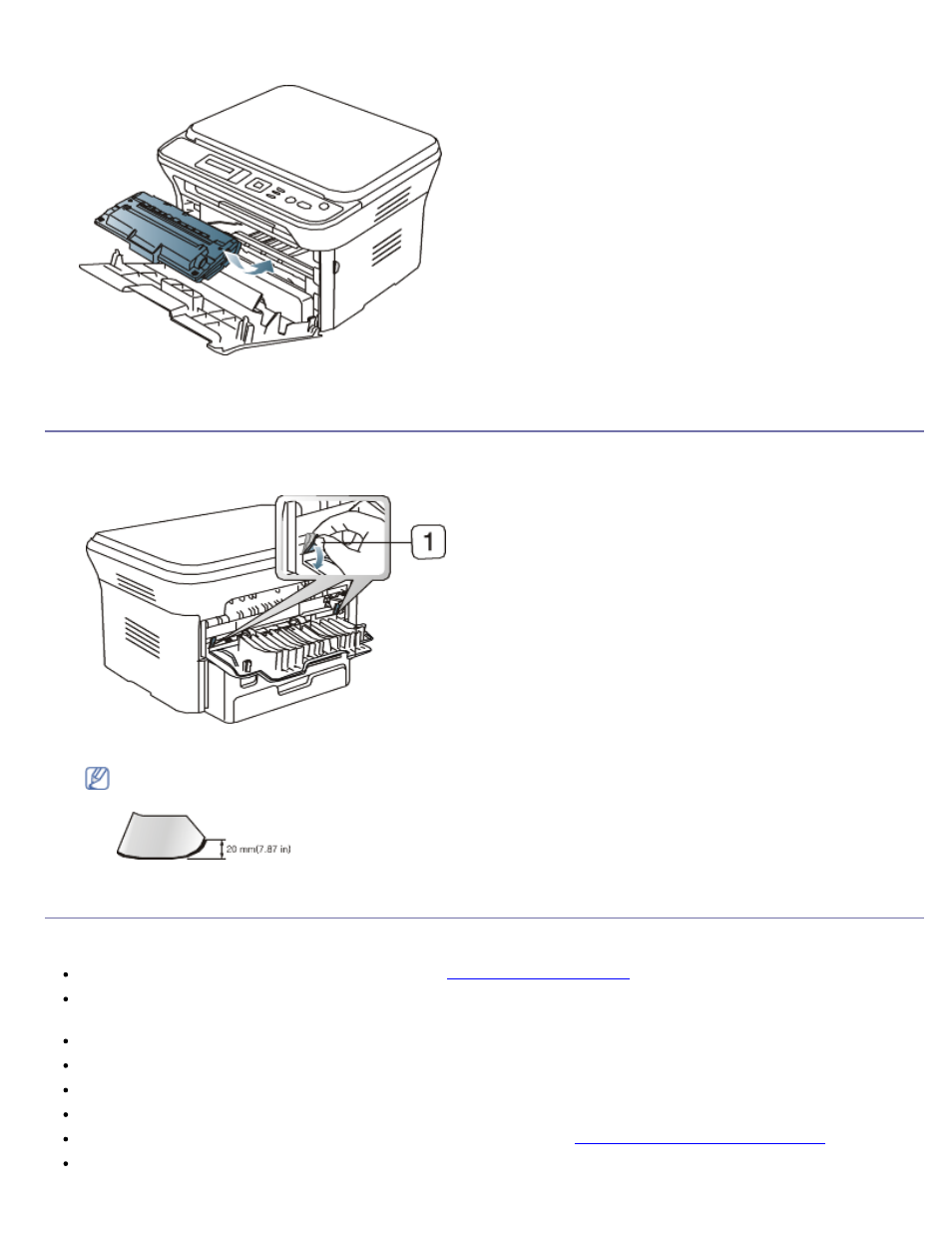 1

20 mm(7.87 in)