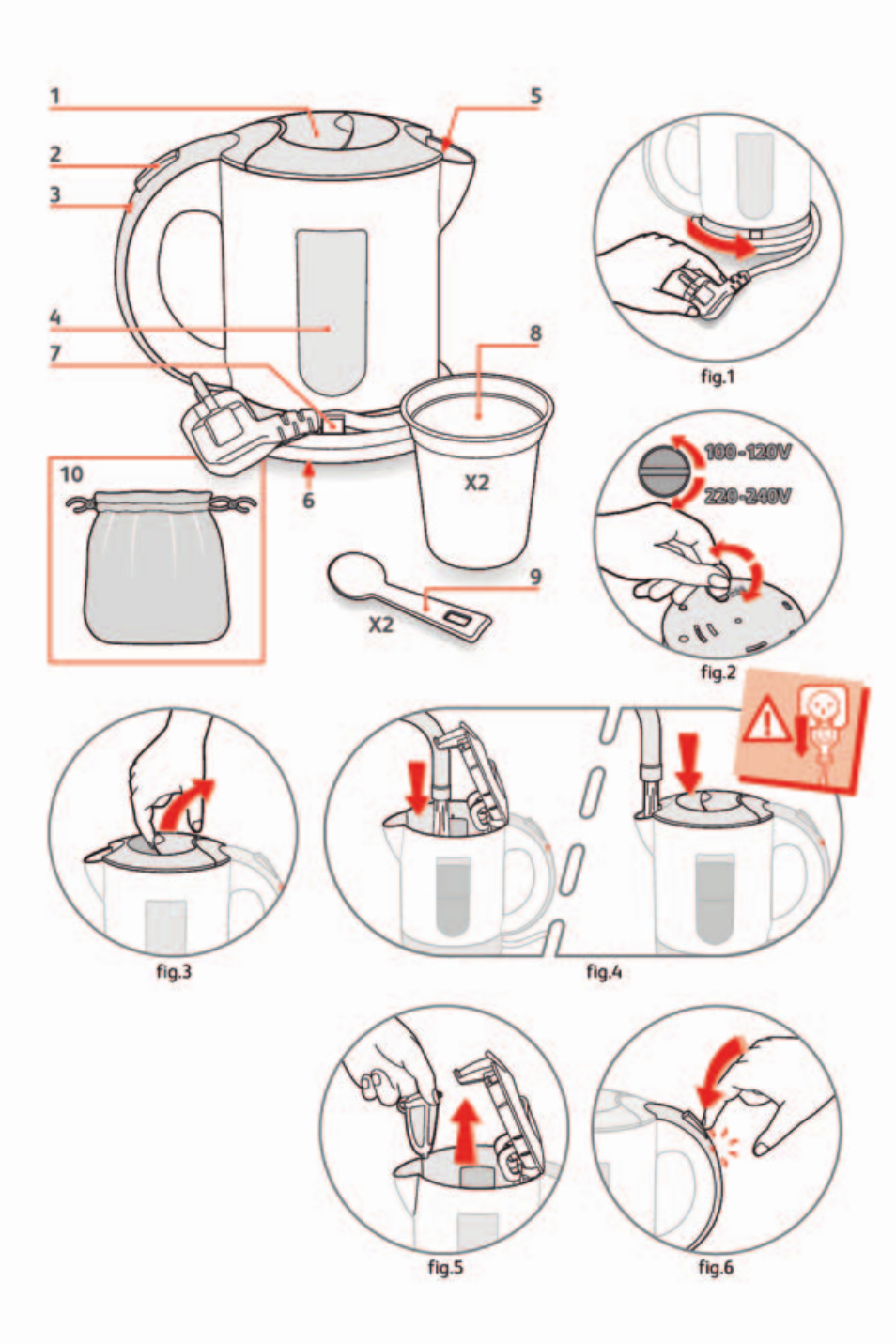 1
5
2
3
4
8
7
10
6
X2
9
X2
fig.1
100-120V
220-240V
fig.2
fig.3
fig.4
fig.5
fig.6