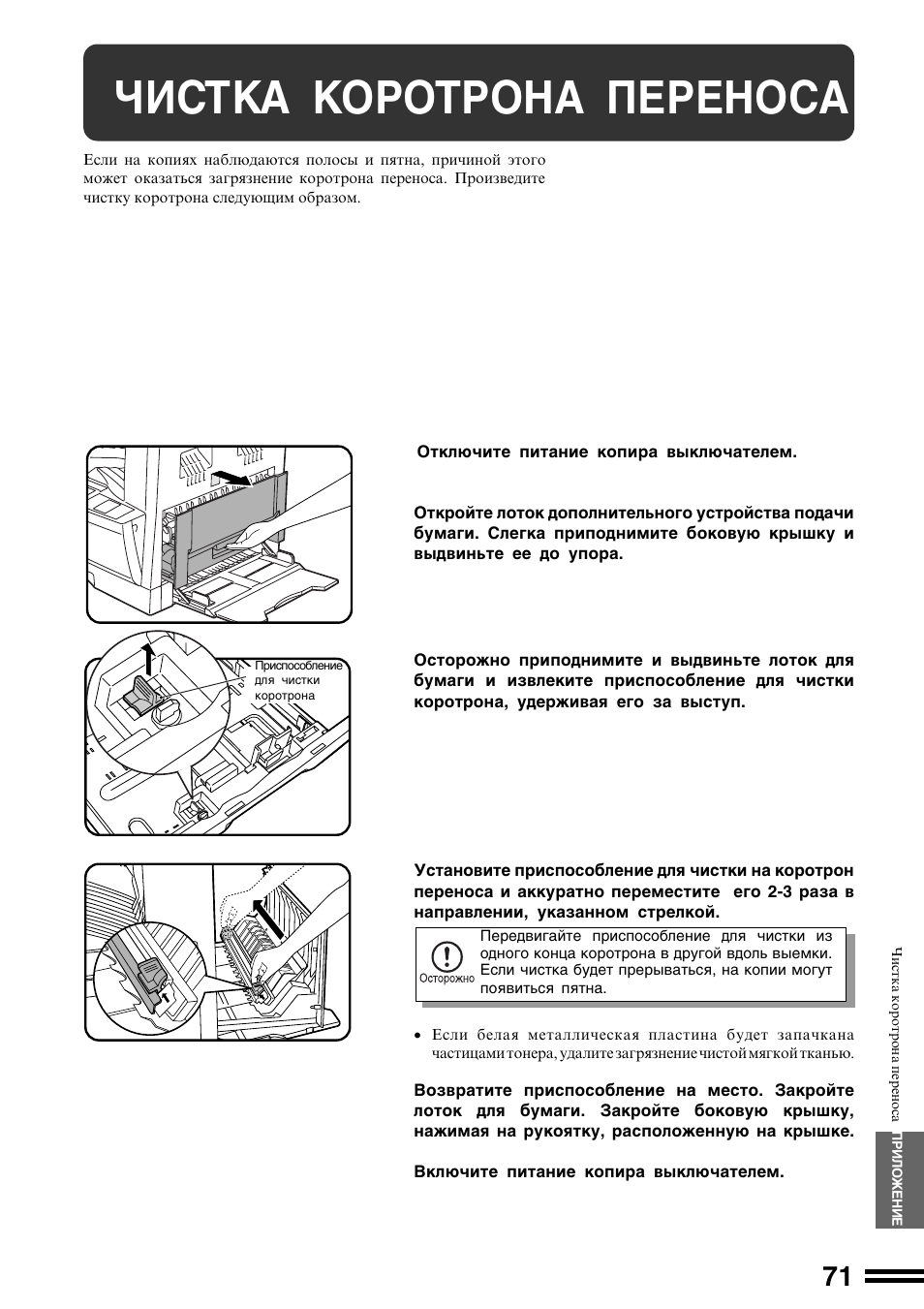 ЧИСТКА КОРОТРОНА ПЕРЕНОСА

Если на копиях наблюдаются полосы и пятна, причиной этого может оказаться загрязнение коротрона переноса. Произведите чистку коротрона следующим образом.

Отключите питание копира выключателем.

Откройте лоток дополнительного устройства подачи бумаги. Слегка приподнимите боковую крышку и выдвиньте ее до упора.

Приспособление для чистки коротрона

Осторожно приподнимите и выдвиньте лоток для бумаги и извлеките приспособление для чистки коротрона, удерживая его за выступ.

Установите приспособление для чистки на коротрон переноса и аккуратно переместите его 2-3 раза в направлении, указанном стрелкой.

Осторожно

Передвигайте приспособление для чистки из одного конца коротрона в другой вдоль выемки. Если чистка будет прерываться, на копии могут появиться пятна.

• Если белая металлическая пластина будет запачкана частицами тонера, удалите загрязнение чистой мягкой тканью.

Возвратите приспособление на место. Закройте лоток для бумаги. Закройте боковую крышку, нажимая на рукоятку, расположенную на крышке.

Включите питание копира выключателем.

Чистка коротрона переноса

ПРИЛОЖЕНИЕ

71