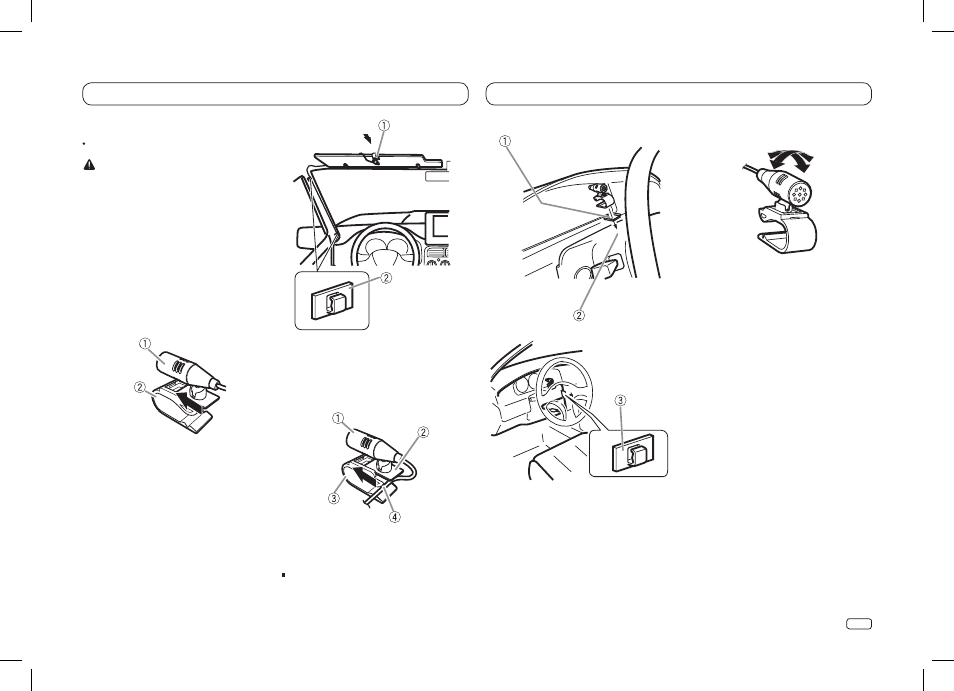 ①

②

①

②

①

②

③

④

①

②

③