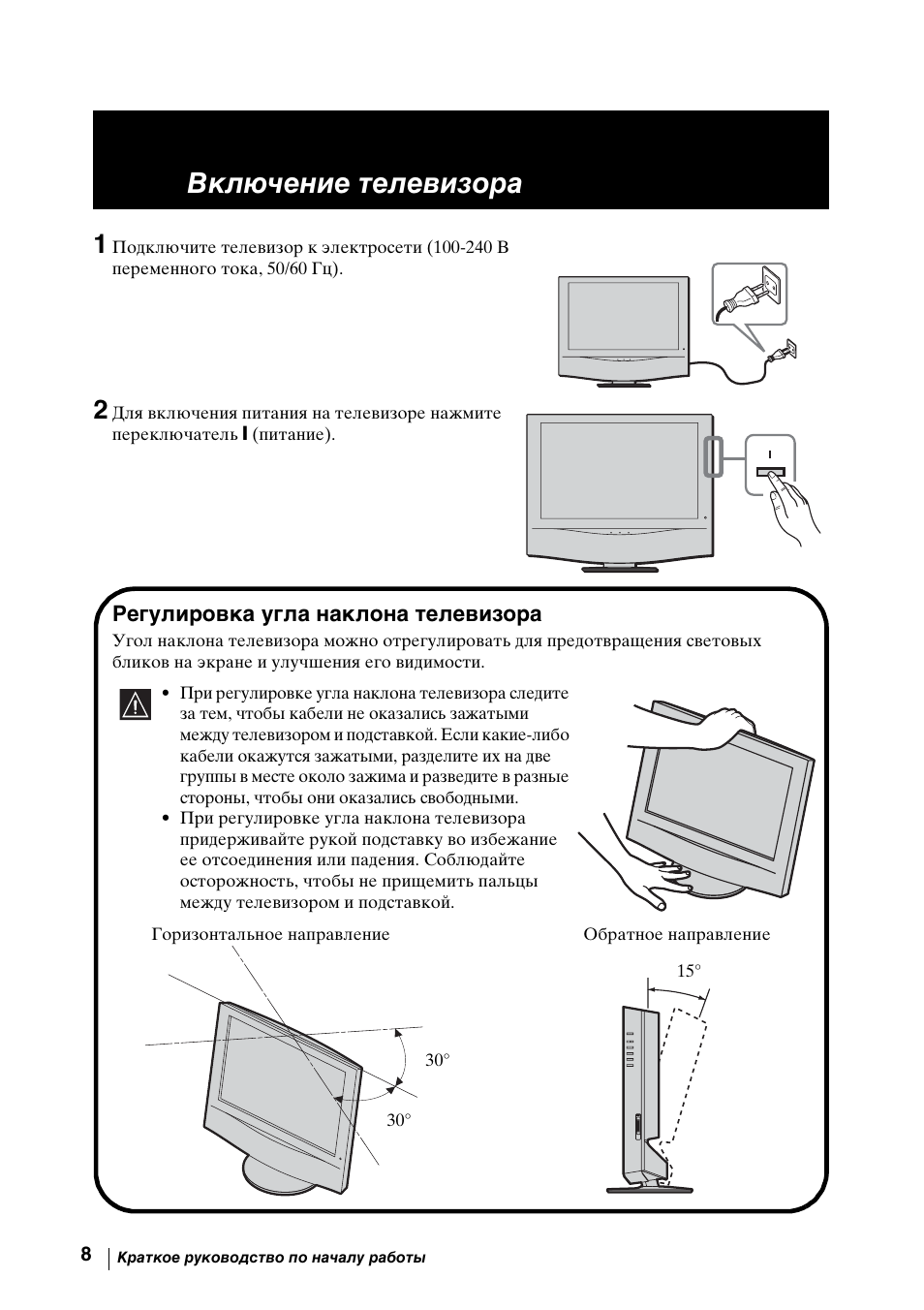 Включение телевизора

1 Подключите телевизор к электросети (100-240 В переменного тока, 50/60 Гц).

2 Для включения питания на телевизоре нажмите переключатель I (питание).

I

Регулировка угла наклона телевизора

Угол наклона телевизора можно отрегулировать для предотвращения световых бликов на экране и улучшения его видимости.

• При регулировке угла наклона телевизора следите за тем, чтобы кабели не оказались зажатыми между телевизором и подставкой. Если какие-либо кабели окажутся зажатыми, разделите их на две группы в месте около зажима и разведите в разные стороны, чтобы они оказались свободными.
• При регулировке угла наклона телевизора придерживайте рукой подставку во избежание ее отсоединения или падения. Соблюдайте осторожность, чтобы не прищемить пальцы между телевизором и подставкой.

Горизонтальное направление

30°

30°

Обратное направление

15°

8 Краткое руководство по началу работы