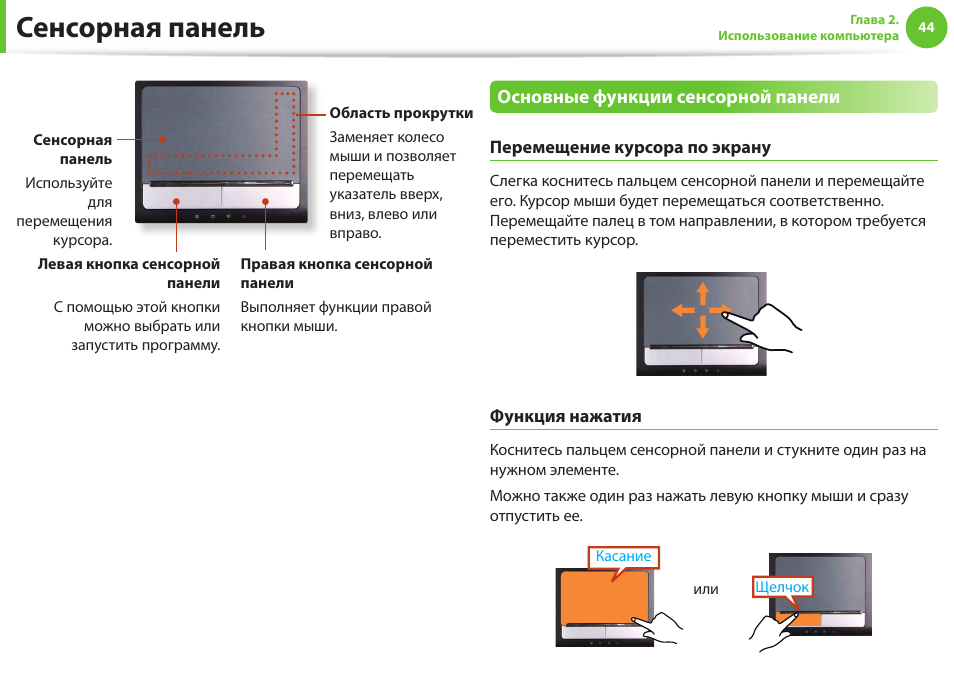 Сенсорная панель

Глава 2.
Использование компьютера
44

Сенсорная панель
Используйте для перемещения курсора.

Область прокрутки
Заменяет колесо мыши и позволяет перемещать указатель вверх, вниз, влево или вправо.

Левая кнопка сенсорной панели
С помощью этой кнопки можно выбрать или запустить программу.

Правая кнопка сенсорной панели
Выполняет функции правой кнопки мыши.

Основные функции сенсорной панели

Перемещение курсора по экрану

Слегка коснитесь пальцем сенсорной панели и перемещайте его. Курсор мыши будет перемещаться соответственно. Перемещайте палец в том направлении, в котором требуется переместить курсор.

Функция нажатия

Коснитесь пальцем сенсорной панели и стукните один раз на нужном элементе.

Можно также один раз нажать левую кнопку мыши и сразу отпустить ее.

Касание

или

Щелчок