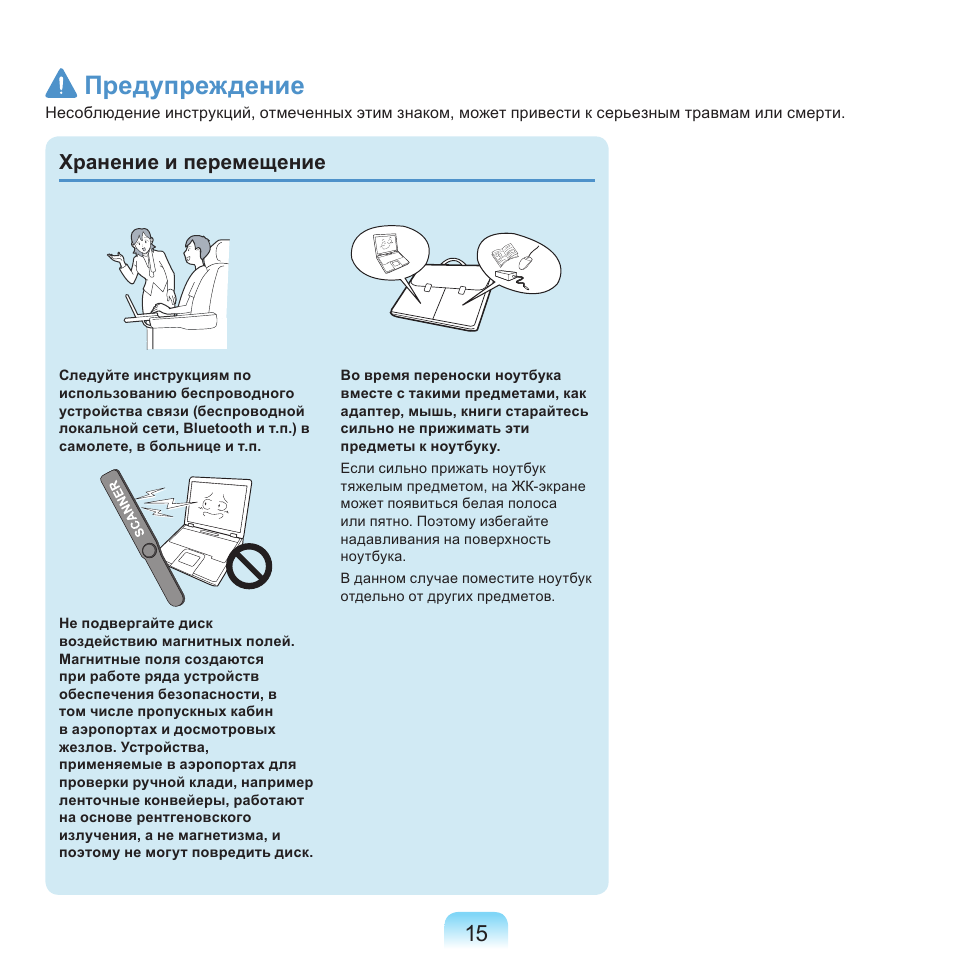 Предупреждение
Несоблюдение инструкций, отмеченных этим знаком, может привести к серьезным травмам или смерти.

Хранение и перемещение

Следуйте инструкциям по использованию беспроводного устройства связи (беспроводной локальной сети, Bluetooth и т.п.) в самолете, в больнице и т.п.

SCANNER

Не подвергайте диск воздействию магнитных полей. Магнитные поля создаются при работе ряда устройств обеспечения безопасности, в том числе пропускных кабин в аэропортах и досмотровых жезлов. Устройства, применяемые в аэропортах для проверки ручной клади, например ленточные конвейеры, работают на основе рентгеновского излучения, а не магнетизма, и поэтому не могут повредить диск.

Во время переноски ноутбука вместе с такими предметами, как адаптер, мышь, книги старайтесь сильно не прижимать эти предметы к ноутбуку.

Если сильно прижать ноутбук тяжелым предметом, на ЖК-экране может появиться белая полоса или пятно. Поэтому избегайте надавливания на поверхность ноутбука.

В данном случае поместите ноутбук отдельно от других предметов.

15