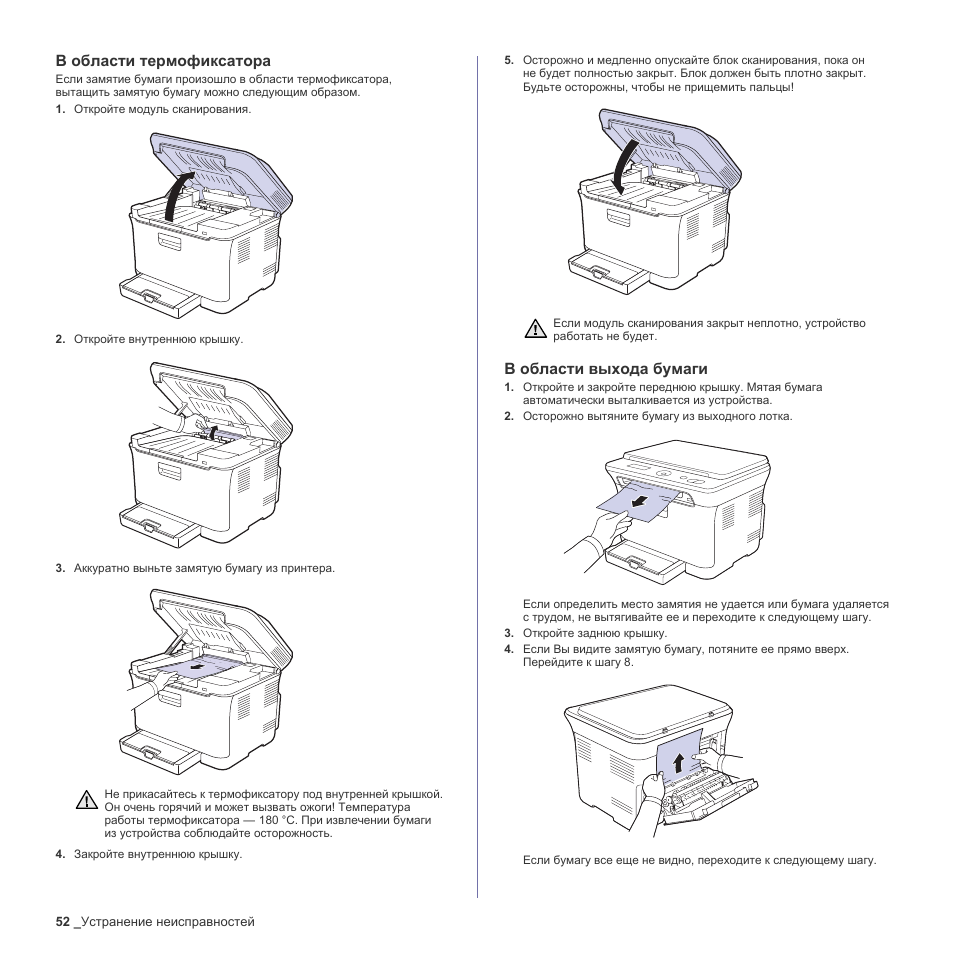 В области термофиксатора

Если замятие бумаги произошло в области термофиксатора, вытащить замятую бумагу можно следующим образом.

1. Откройте модуль сканирования.

2. Откройте внутреннюю крышку.

3. Аккуратно выньте замятую бумагу из принтера.

Не прикасайтесь к термофиксатору под внутренней крышкой. Он очень горячий и может вызвать ожоги! Температура работы термофиксатора — 180 °C. При извлечении бумаги из устройства соблюдайте осторожность.

4. Закройте внутреннюю крышку.

5. Осторожно и медленно опускайте блок сканирования, пока он не будет полностью закрыт. Блок должен быть плотно закрыт. Будьте осторожны, чтобы не прищемить пальцы!

Если модуль сканирования закрыт неплотно, устройство работать не будет.

В области выхода бумаги

1. Откройте и закройте переднюю крышку. Мятая бумага автоматически выталкивается из устройства.

2. Осторожно вытяните бумагу из выходного лотка.

Если определить место замятия не удается или бумага удаляется с трудом, не вытягивайте ее и переходите к следующему шагу.

3. Откройте заднюю крышку.

4. Если Вы видите замятую бумагу, потяните ее прямо вверх. Перейдите к шагу 8.

Если бумагу все еще не видно, переходите к следующему шагу.

52 _Устранение неисправностей