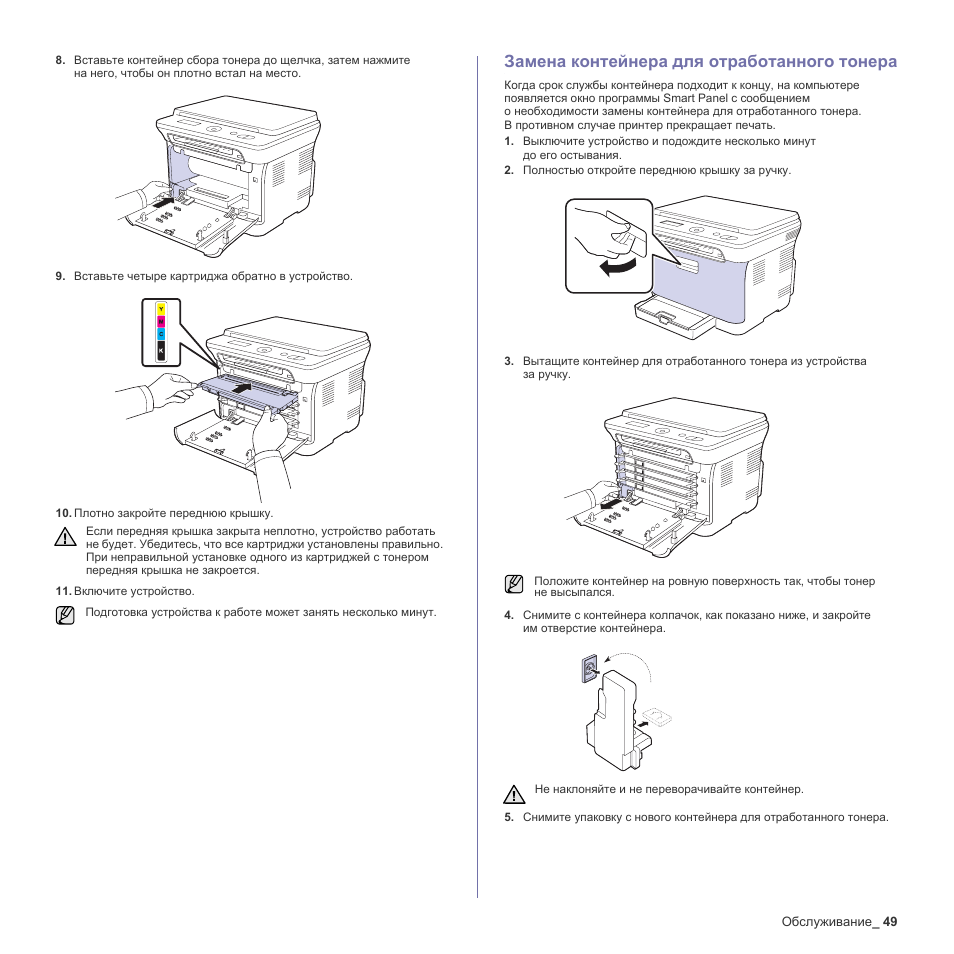 8. Вставьте контейнер сбора тонера до щелчка, затем нажмите на него, чтобы он плотно встал на место.

9. Вставьте четыре картриджа обратно в устройство.

Y
M
C
K

10. Плотно закройте переднюю крышку.

Если передняя крышка закрыта неплотно, устройство работать не будет. Убедитесь, что все картриджи установлены правильно. При неправильной установке одного из картриджей с тонером передняя крышка не закроется.

11. Включите устройство.

Подготовка устройства к работе может занять несколько минут.

Замена контейнера для отработанного тонера

Когда срок службы контейнера подходит к концу, на компьютере появляется окно программы Smart Panel с сообщением о необходимости замены контейнера для отработанного тонера. В противном случае принтер прекращает печать.

1. Выключите устройство и подождите несколько минут до его остывания.

2. Полностью откройте переднюю крышку за ручку.

3. Вытащите контейнер для отработанного тонера из устройства за ручку.

Положите контейнер на ровную поверхность так, чтобы тонер не высыпался.

4. Снимите с контейнера колпачок, как показано ниже, и закройте им отверстие контейнера.

Не наклоняйте и не переворачивайте контейнер.

5. Снимите упаковку с нового контейнера для отработанного тонера.

Обслуживание_ 49