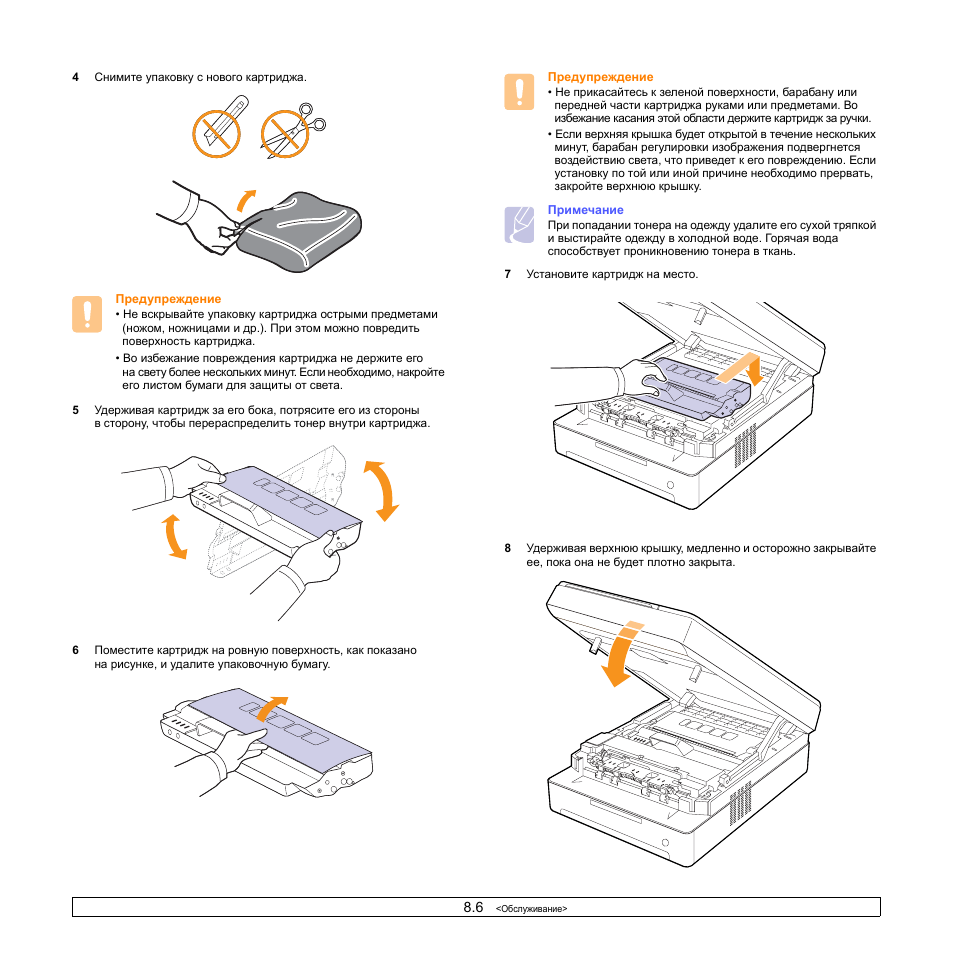 4 Снимите упаковку с нового картриджа.

Предупреждение
• Не вскрывайте упаковку картриджа острыми предметами (ножом, ножницами и др.). При этом можно повредить поверхность картриджа.
• Во избежание повреждения картриджа не держите его на свету более нескольких минут. Если необходимо, накройте его листом бумаги для защиты от света.

5 Удерживая картридж за его бока, потрясите его из стороны в сторону, чтобы перераспределить тонер внутри картриджа.

6 Поместите картридж на ровную поверхность, как показано на рисунке, и удалите упаковочную бумагу.

Предупреждение
• Не прикасайтесь к зеленой поверхности, барабану или передней части картриджа руками или предметами. Во избежание касания этой области держите картридж за ручки.
• Если верхняя крышка будет открытой в течение нескольких минут, барабан регулировки изображения подвергнется воздействию света, что приведет к его повреждению. Если установку по той или иной причине необходимо прервать, закройте верхнюю крышку.

Примечание
При попадании тонера на одежду удалите его сухой тряпкой и выстирайте одежду в холодной воде. Горячая вода способствует проникновению тонера в ткань.

7 Установите картридж на место.

8 Удерживая верхнюю крышку, медленно и осторожно закрывайте ее, пока она не будет плотно закрыта.

8.6 <Обслуживание>