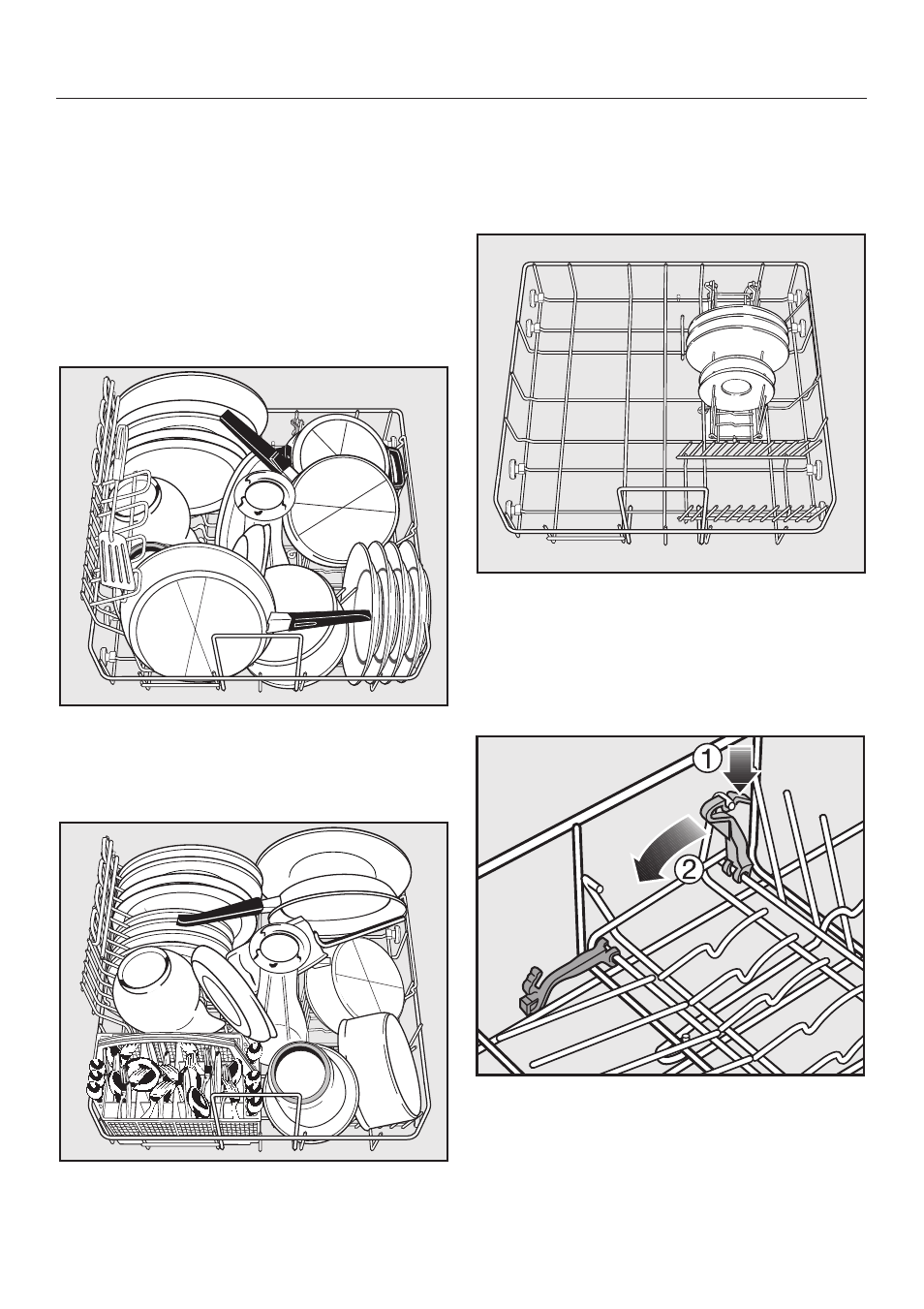 1

2