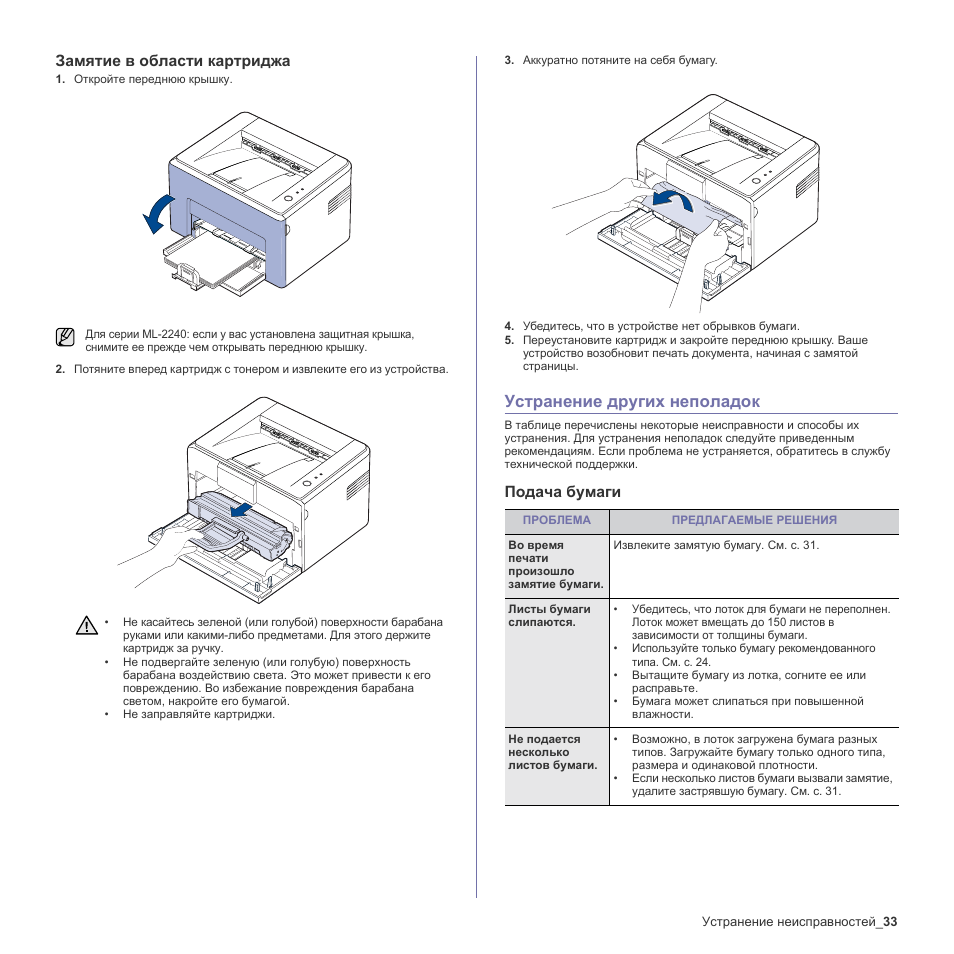 Замятие в области картриджа

1. Откройте переднюю крышку.

Для серии ML-2240: если у вас установлена защитная крышка, снимите ее прежде чем открывать переднюю крышку.

2. Потяните вперед картридж с тонером и извлеките его из устройства.

• Не касайтесь зеленой (или голубой) поверхности барабана руками или какими-либо предметами. Для этого держите картридж за ручку.
• Не подвергайте зеленую (или голубую) поверхность барабана воздействию света. Это может привести к его повреждению. Во избежание повреждения барабана светом, накройте его бумагой.
• Не заправляйте картриджи.

3. Аккуратно потяните на себя бумагу.

4. Убедитесь, что в устройстве нет обрывков бумаги.
5. Переустановите картридж и закройте переднюю крышку. Ваше устройство возобновит печать документа, начиная с замятой страницы.

Устранение других неполадок

В таблице перечислены некоторые неисправности и способы их устранения. Для устранения неполадок следуйте приведенным рекомендациям. Если проблема не устраняется, обратитесь в службу технической поддержки.

Подача бумаги

| ПРОБЛЕМА | ПРЕДЛАГАЕМЫЕ РЕШЕНИЯ |
|---|---|
| Во время печати произошло замятие бумаги. | Извлеките замятую бумагу. См. с. 31. |
| Листы бумаги слипаются. | • Убедитесь, что лоток для бумаги не переполнен. Лоток может вмещать до 150 листов в зависимости от толщины бумаги. • Используйте только бумагу рекомендованного типа. См. с. 24. • Вытащите бумагу из лотка, согните ее или расправьте. • Бумага может слипаться при повышенной влажности. |
| Не подается несколько листов бумаги. | • Возможно, в лоток загружена бумага разных типов. Загружайте бумагу только одного типа, размера и одинаковой плотности. • Если несколько листов бумаги вызвали замятие, удалите застрявшую бумагу. См. с. 31. |

Устранение неисправностей_33