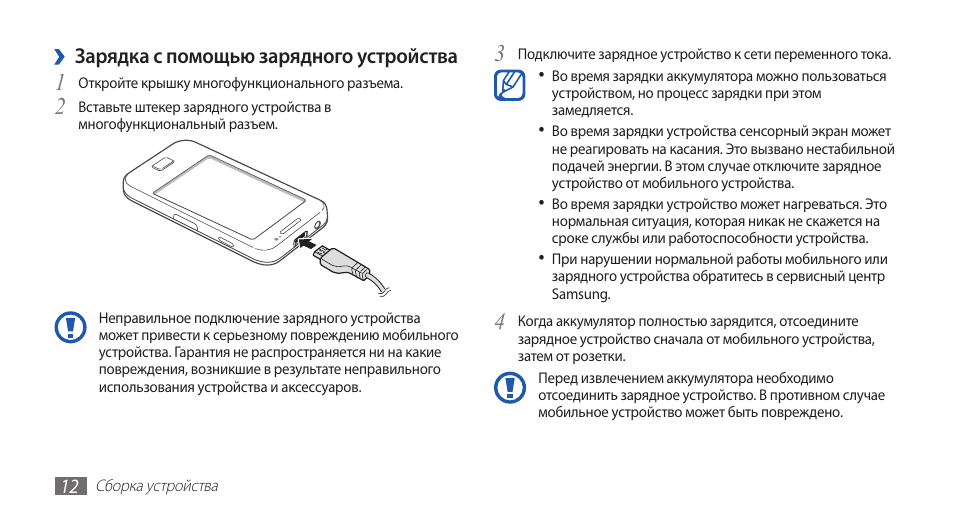 › Зарядка с помощью зарядного устройства

1 Откройте крышку многофункционального разъема.

2 Вставьте штекер зарядного устройства в многофункциональный разъем.

Неправильное подключение зарядного устройства может привести к серьезному повреждению мобильного устройства. Гарантия не распространяется ни на какие повреждения, возникшие в результате неправильного использования устройства и аксессуаров.

3 Подключите зарядное устройство к сети переменного тока.

• Во время зарядки аккумулятора можно пользоваться устройством, но процесс зарядки при этом замедляется.

• Во время зарядки устройства сенсорный экран может не реагировать на касания. Это вызвано нестабильной подачей энергии. В этом случае отключите зарядное устройство от мобильного устройства.

• Во время зарядки устройство может нагреваться. Это нормальная ситуация, которая никак не скажется на сроке службы или работоспособности устройства.

• При нарушении нормальной работы мобильного или зарядного устройства обратитесь в сервисный центр Samsung.

4 Когда аккумулятор полностью зарядится, отсоедините зарядное устройство сначала от мобильного устройства, затем от розетки.

Перед извлечением аккумулятора необходимо отсоединить зарядное устройство. В противном случае мобильное устройство может быть повреждено.

12 Сборка устройства