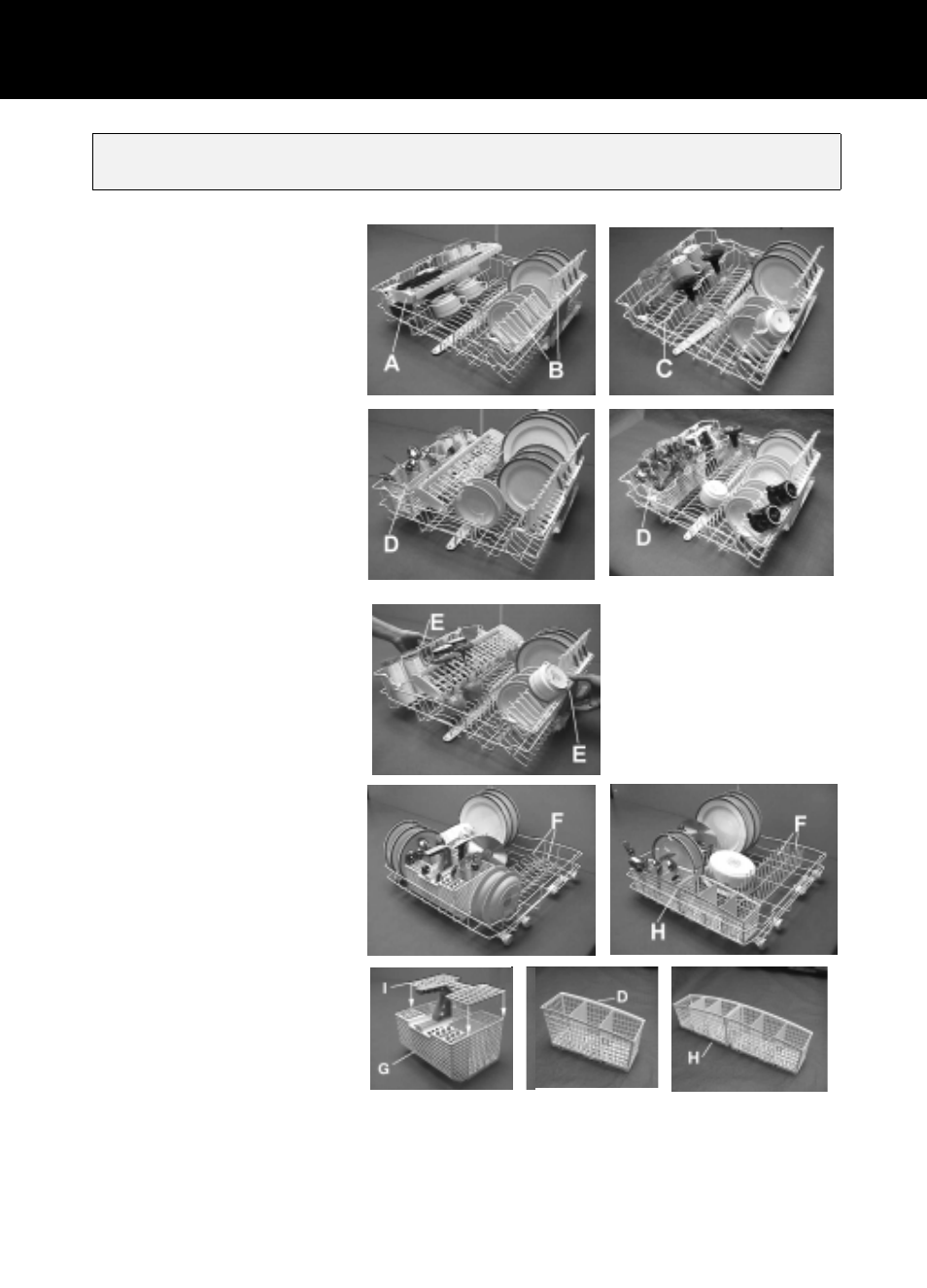 A

B

C

D

D

E

E

F

F

H

I

G

D

H