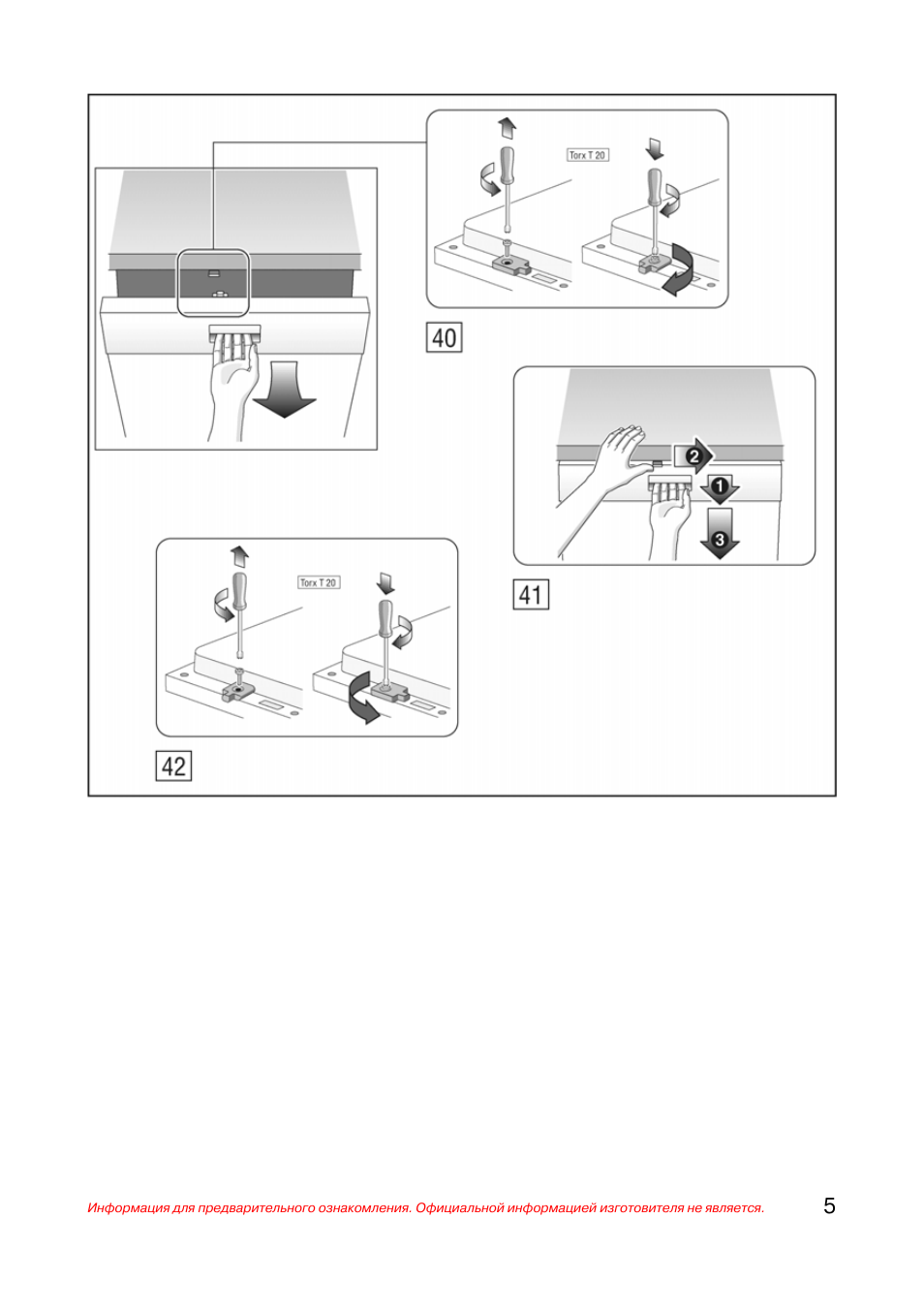 Torx T 20

40

2

1

3

41

Torx T 20

42

Информация для предварительного ознакомления. Официальной информацией изготовителя не является.

5