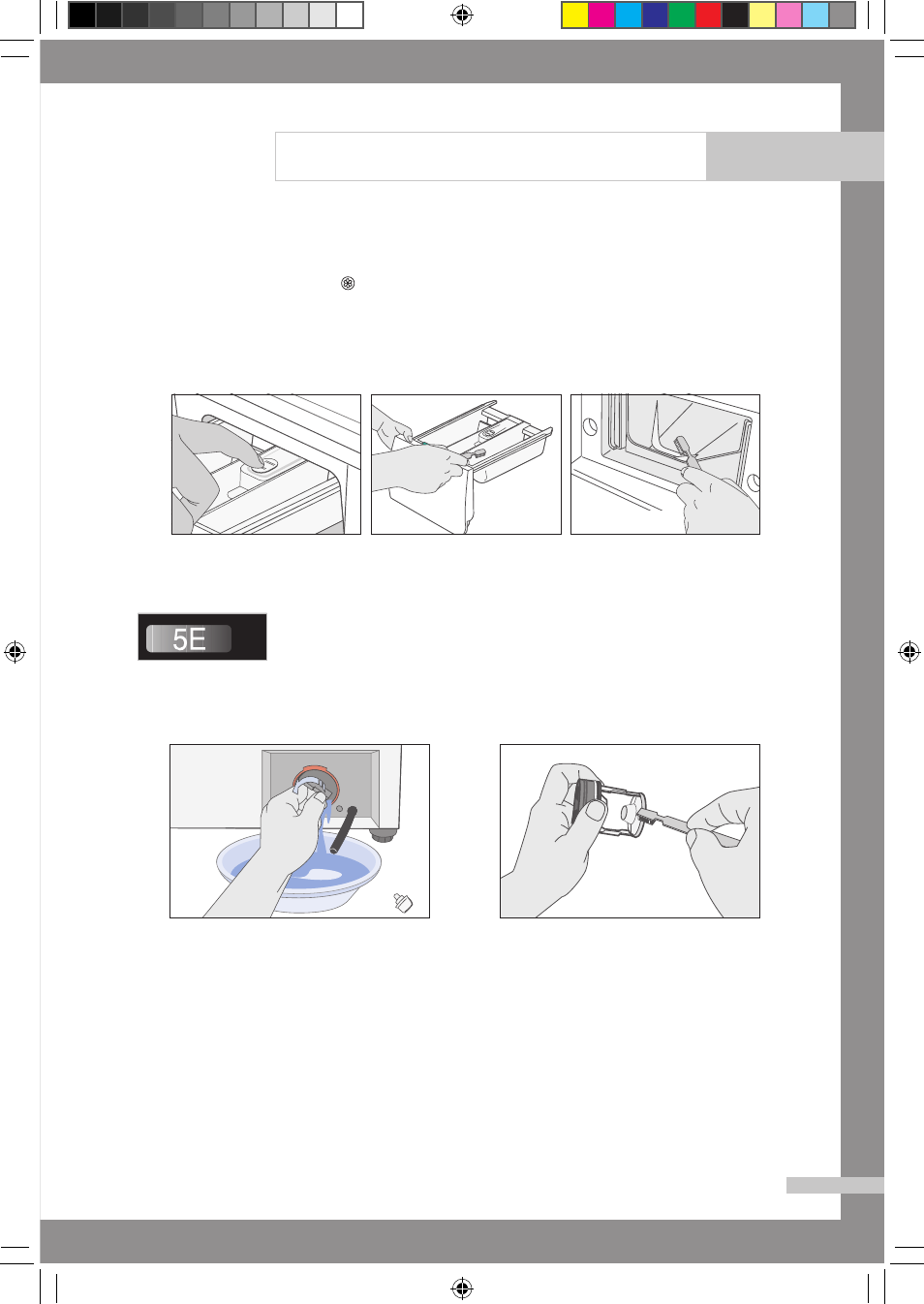 5E