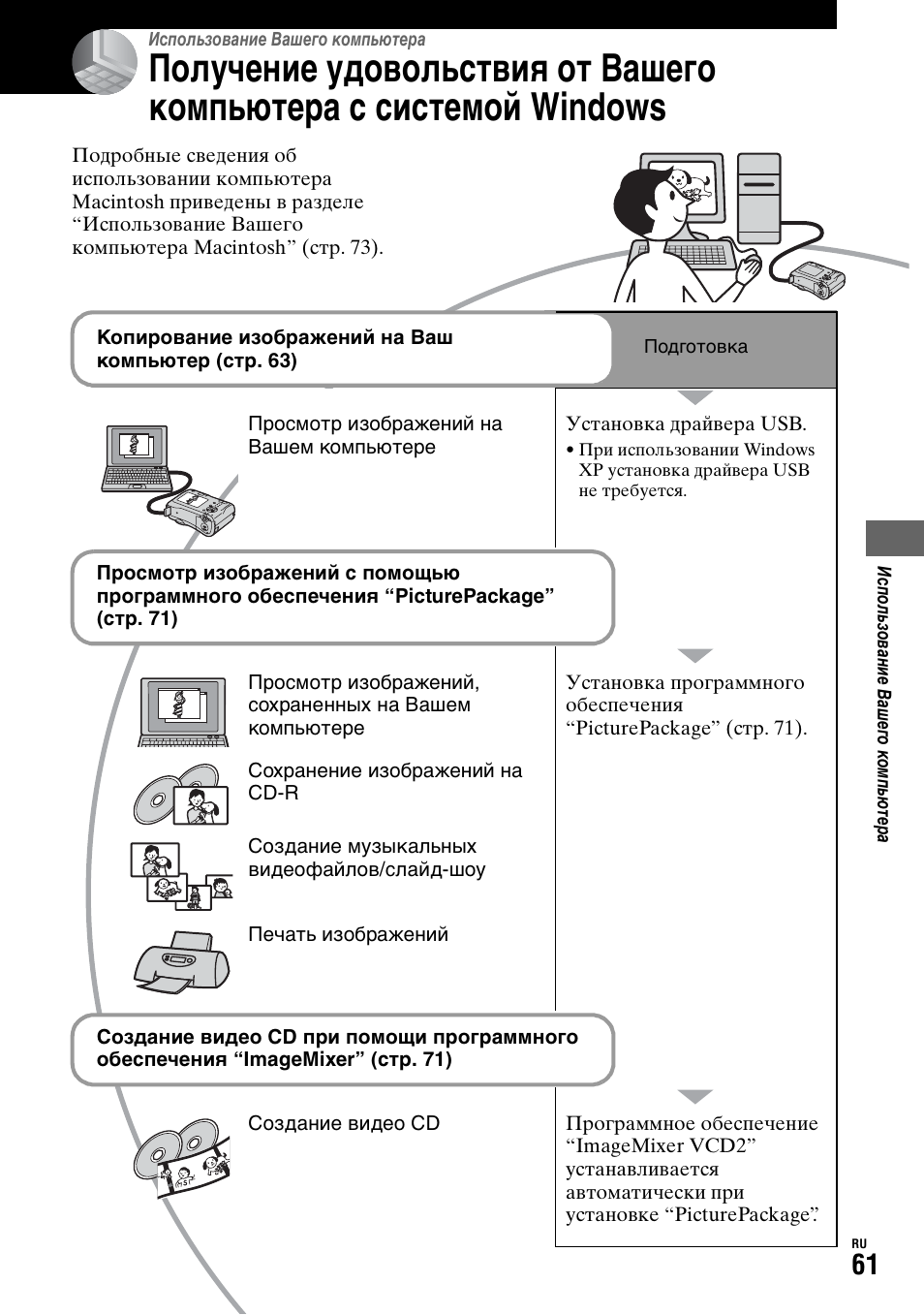 Использование Вашего компьютера

Получение удовольствия от Вашего компьютера с системой Windows

Подробные сведения об использовании компьютера Macintosh приведены в разделе “Использование Вашего компьютера Macintosh” (стр. 73).

Копирование изображений на Ваш компьютер (стр. 63)

Подготовка

Просмотр изображений на Вашем компьютере

Установка драйвера USB.
• При использовании Windows XP установка драйвера USB не требуется.

Просмотр изображений с помощью программного обеспечения “PicturePackage” (стр. 71)

Просмотр изображений, сохраненных на Вашем компьютере

Сохранение изображений на CD-R

Создание музыкальных видеофайлов/слайд-шоу

Печать изображений

Установка программного обеспечения “PicturePackage” (стр. 71).

Создание видео CD при помощи программного обеспечения “ImageMixer” (стр. 71)

Создание видео CD

Программное обеспечение “ImageMixer VCD2” устанавливается автоматически при установке “PicturePackage”.

Использование Вашего компьютера

RU
61