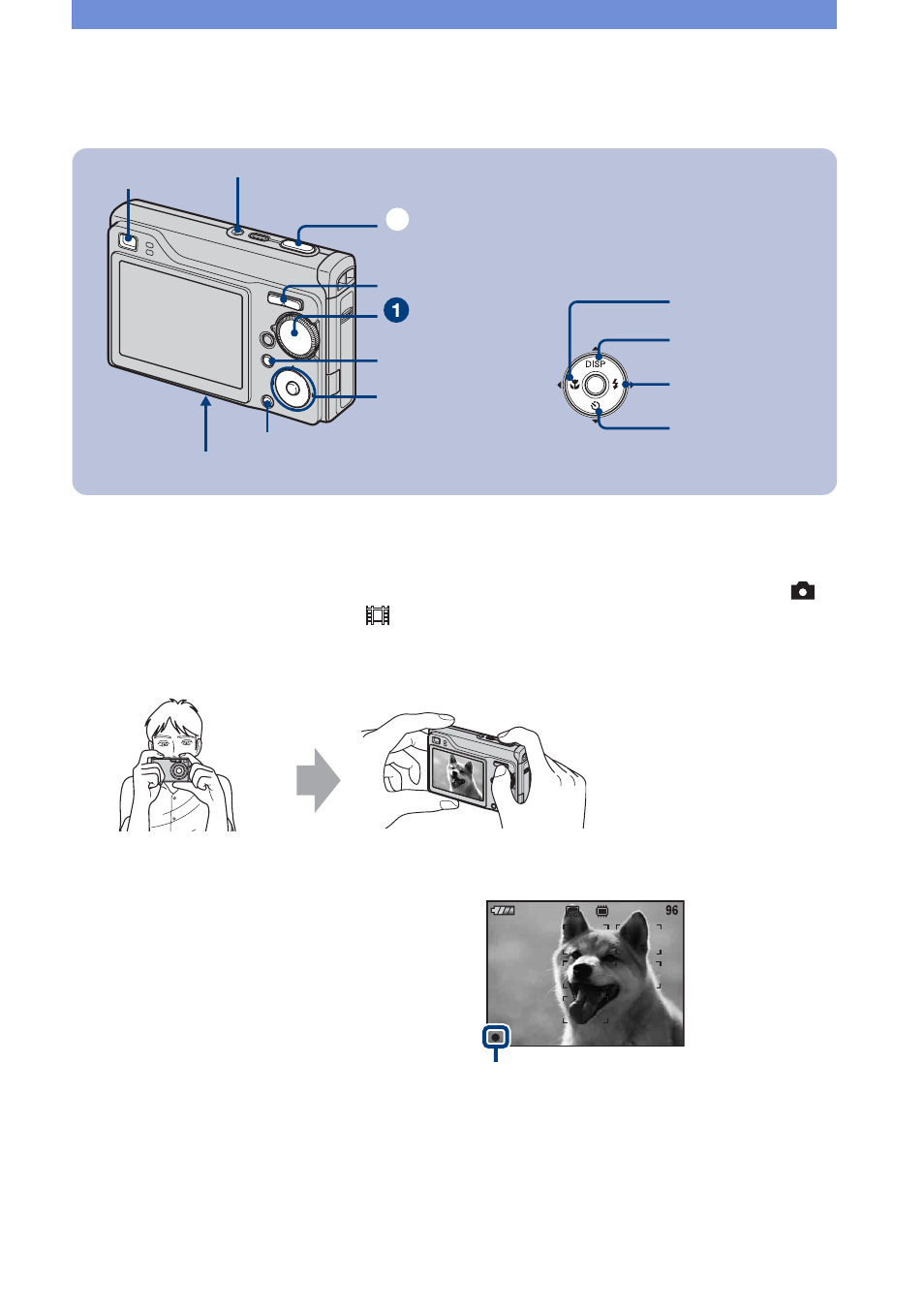 1

DISP

96