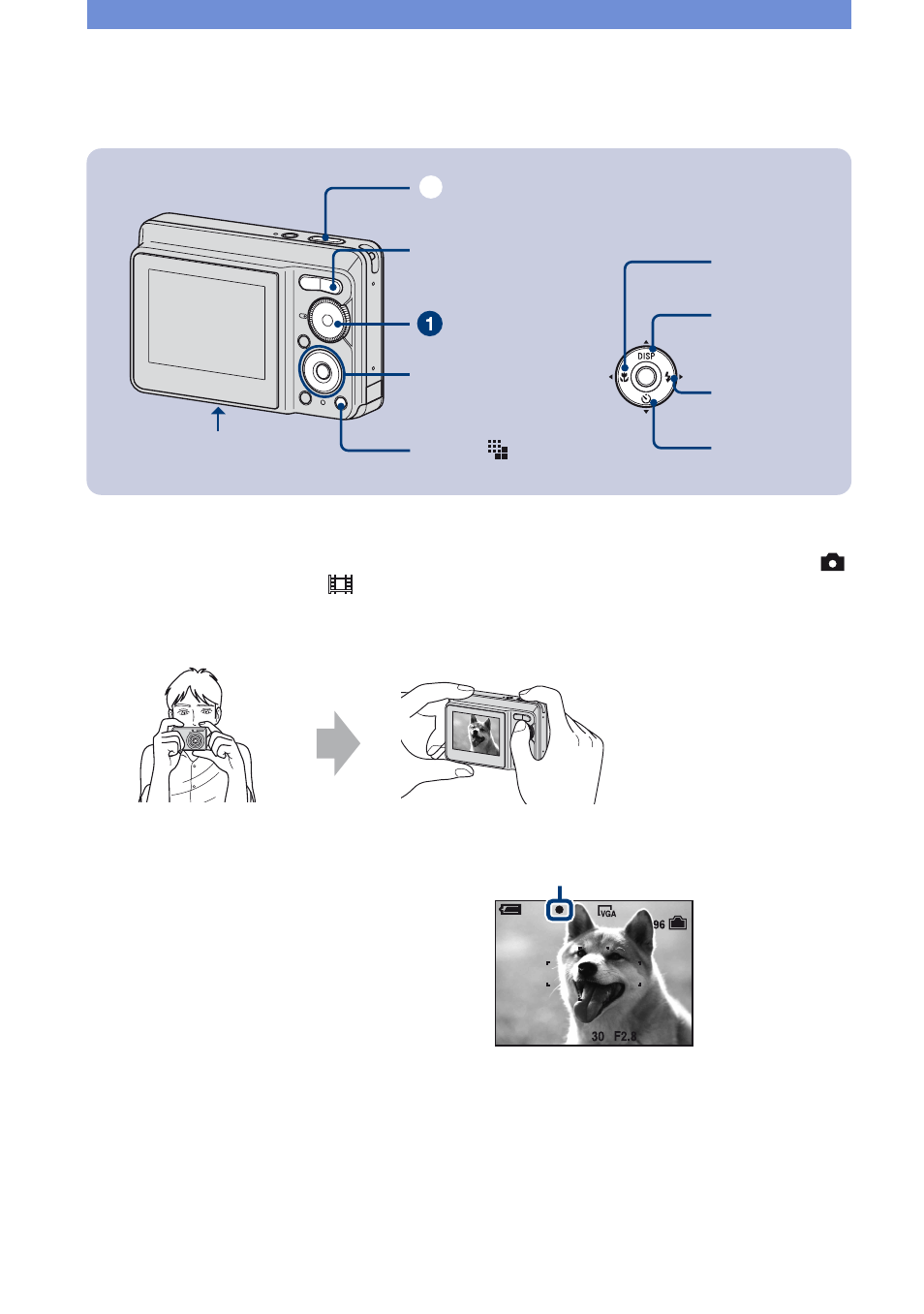 1

DISP

VGA

96

30 F2.8