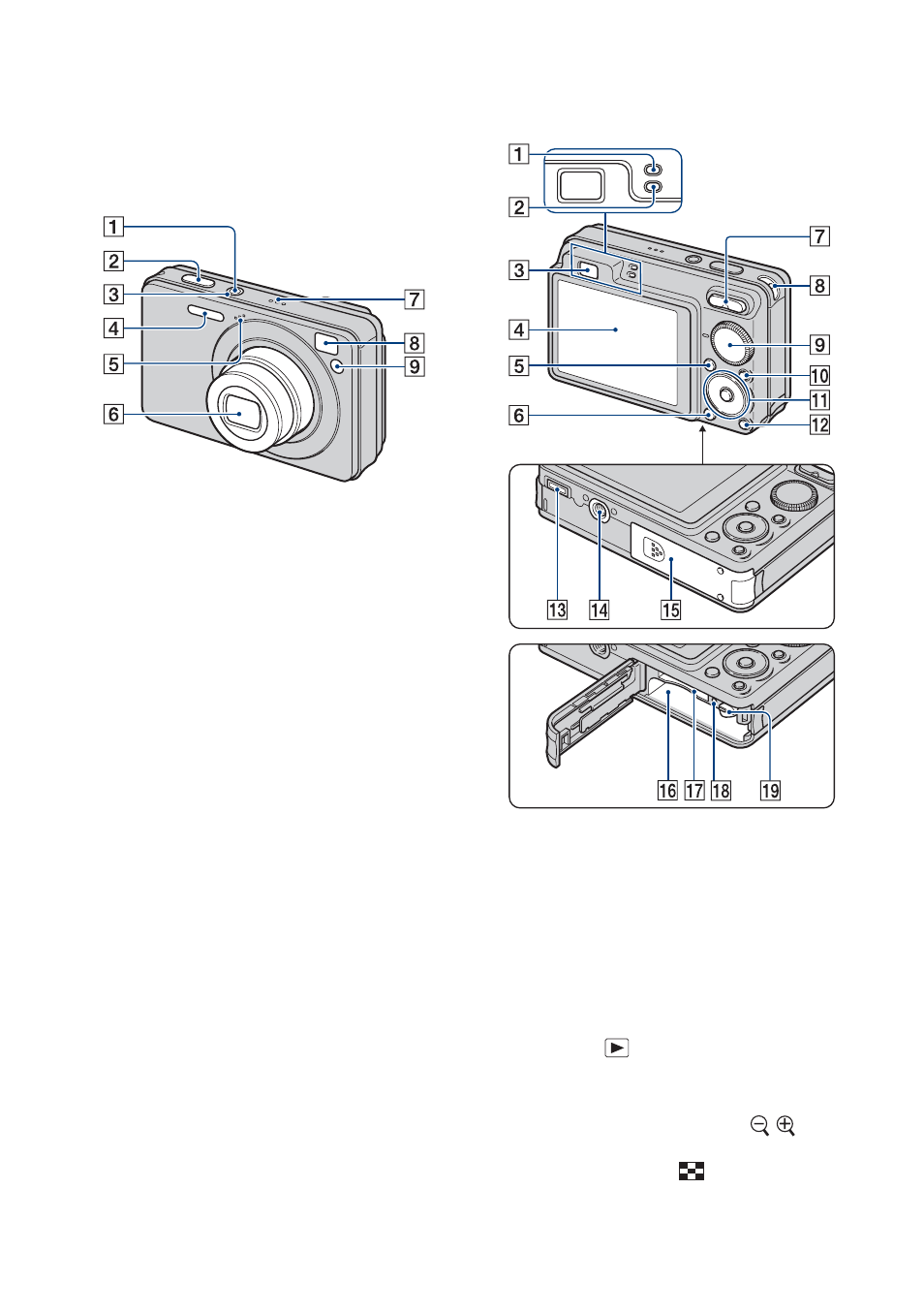 1
2
3
4
5
6
7
8
9

1
2
3
4
5
6
7
8
9
10
11
12

13
14
15

16
17
18
19