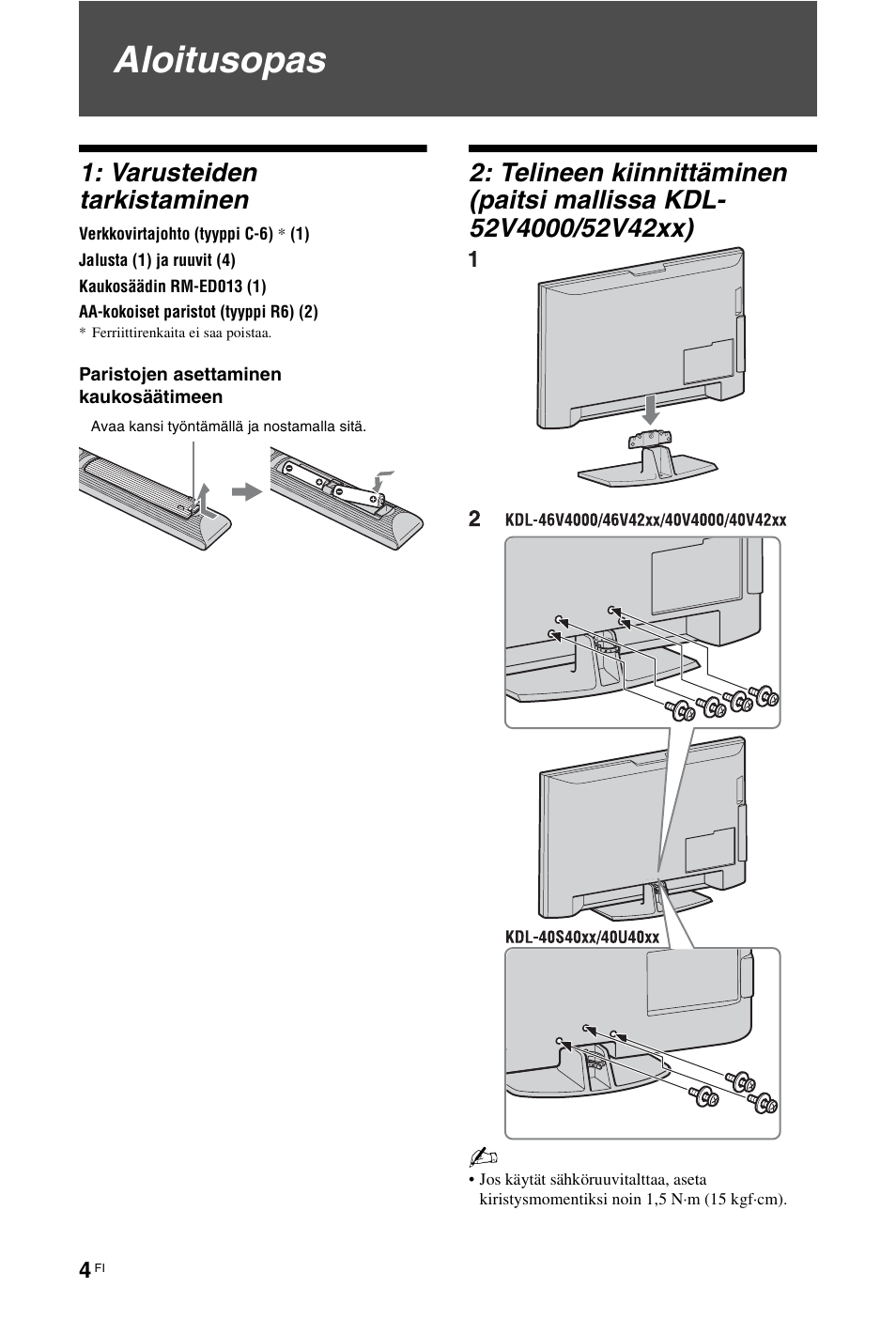 Aloitusopas

1: Varusteiden tarkistaminen

Verkkovirtajohto (tyyppi C-6) * (1)

Jalusta (1) ja ruuvit (4)

Kaukosäädin RM-ED013 (1)

AA-kokoiset paristot (tyyppi R6) (2)

* Ferriittirenkaita ei saa poistaa.

Paristojen asettaminen kaukosäätimeen

Avaa kansi työntämällä ja nostamalla sitä.

2: Telineen kiinnittäminen (paitsi mallissa KDL-52V4000/52V42xx)

1

2 KDL-46V4000/46V42xx/40V4000/40V42xx

KDL-40S40xx/40U40xx

• Jos käytät sähköruuvitalttaa, aseta kiristysmomentiksi noin 1,5 N·m (15 kgf·cm).

4 FI