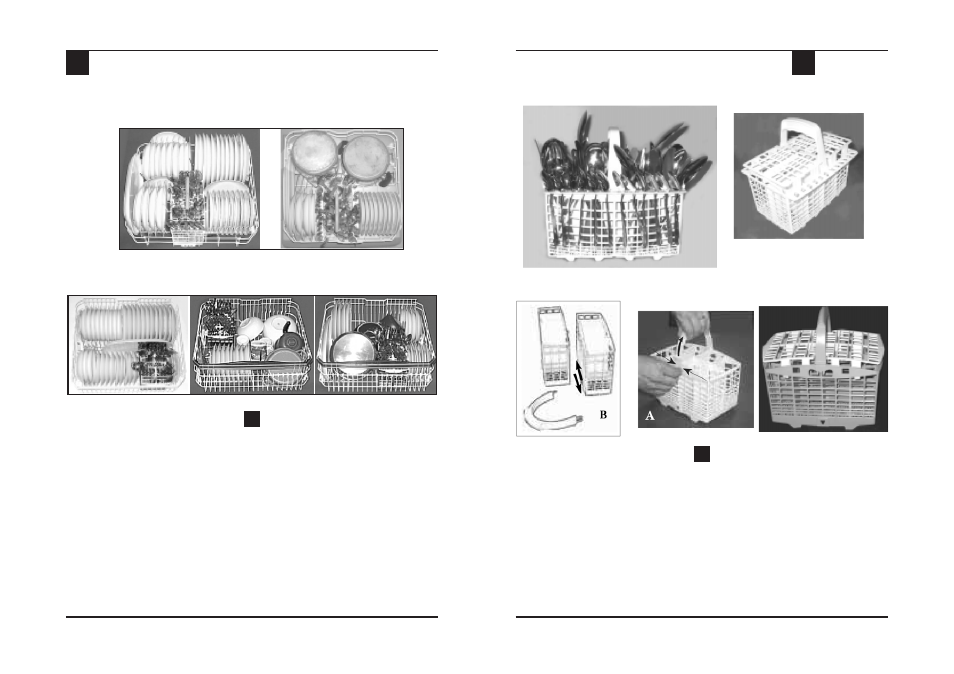 B

A